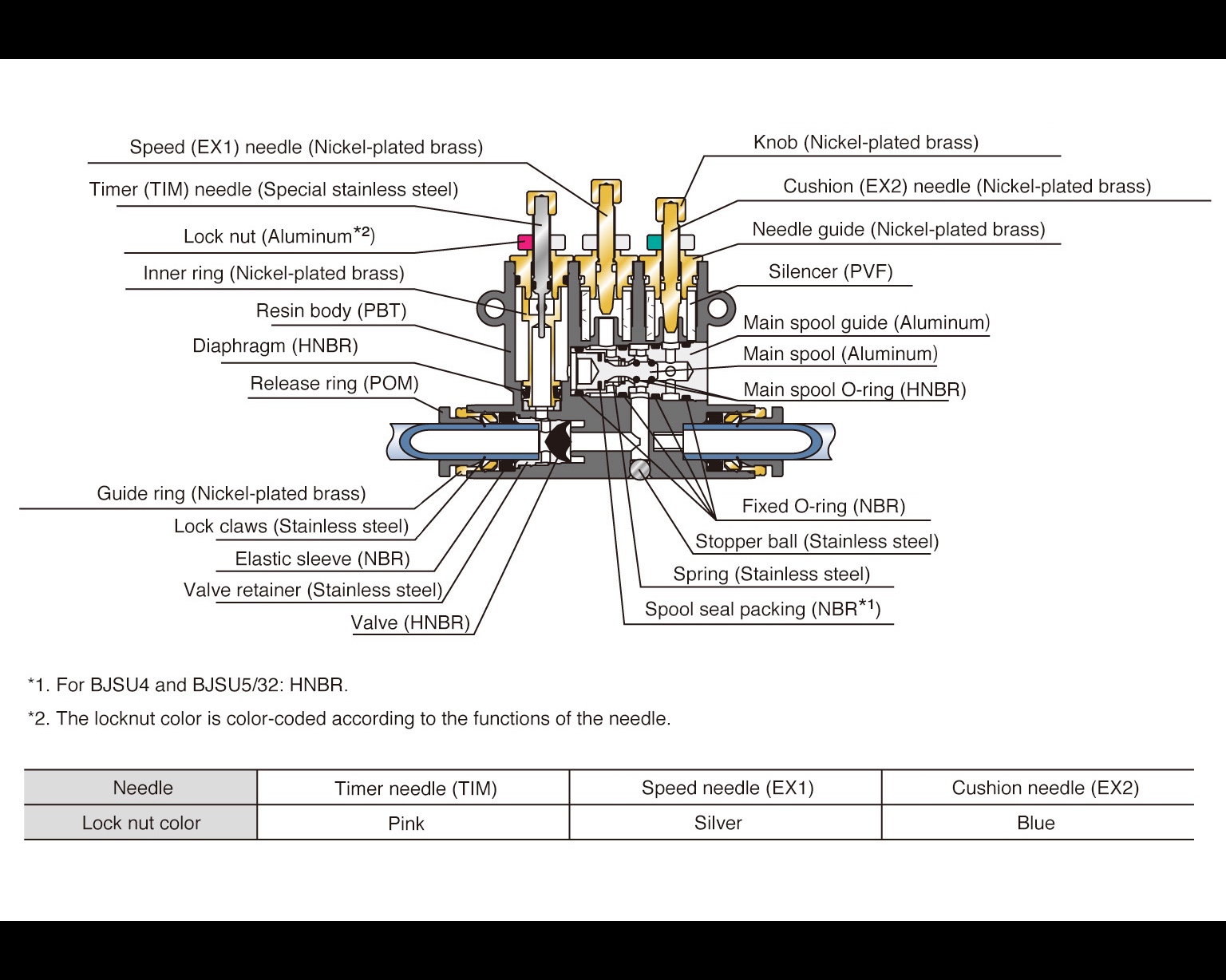 Speed (EX1) needle (Nickel-plated brass)
Timer (TIM) needle (Special stainless steel)
Lock nut (Aluminum$^{*2}$)
Inner ring (Nickel-plated brass)
Resin body (PBT)
Diaphragm (HNBR)
Release ring (POM)
Guide ring (Nickel-plated brass)
Lock claws (Stainless steel)
Elastic sleeve (NBR)
Valve retainer (Stainless steel)
Valve (HNBR)

Knob (Nickel-plated brass)
Cushion (EX2) needle (Nickel-plated brass)
Needle guide (Nickel-plated brass)
Silencer (PVF)
Main spool guide (Aluminum)
Main spool (Aluminum)
Main spool O-ring (HNBR)
Fixed O-ring (NBR)
Stopper ball (Stainless steel)
Spring (Stainless steel)
Spool seal packing (NBR$^{*1}$)

*1. For BJSU4 and BJSU5/32: HNBR.

*2. The locknut color is color-coded according to the functions of the needle.

| Needle | Timer needle (TIM) | Speed needle (EX1) | Cushion needle (EX2) |
|---|---|---|---|
| Lock nut color | Pink | Silver | Blue |