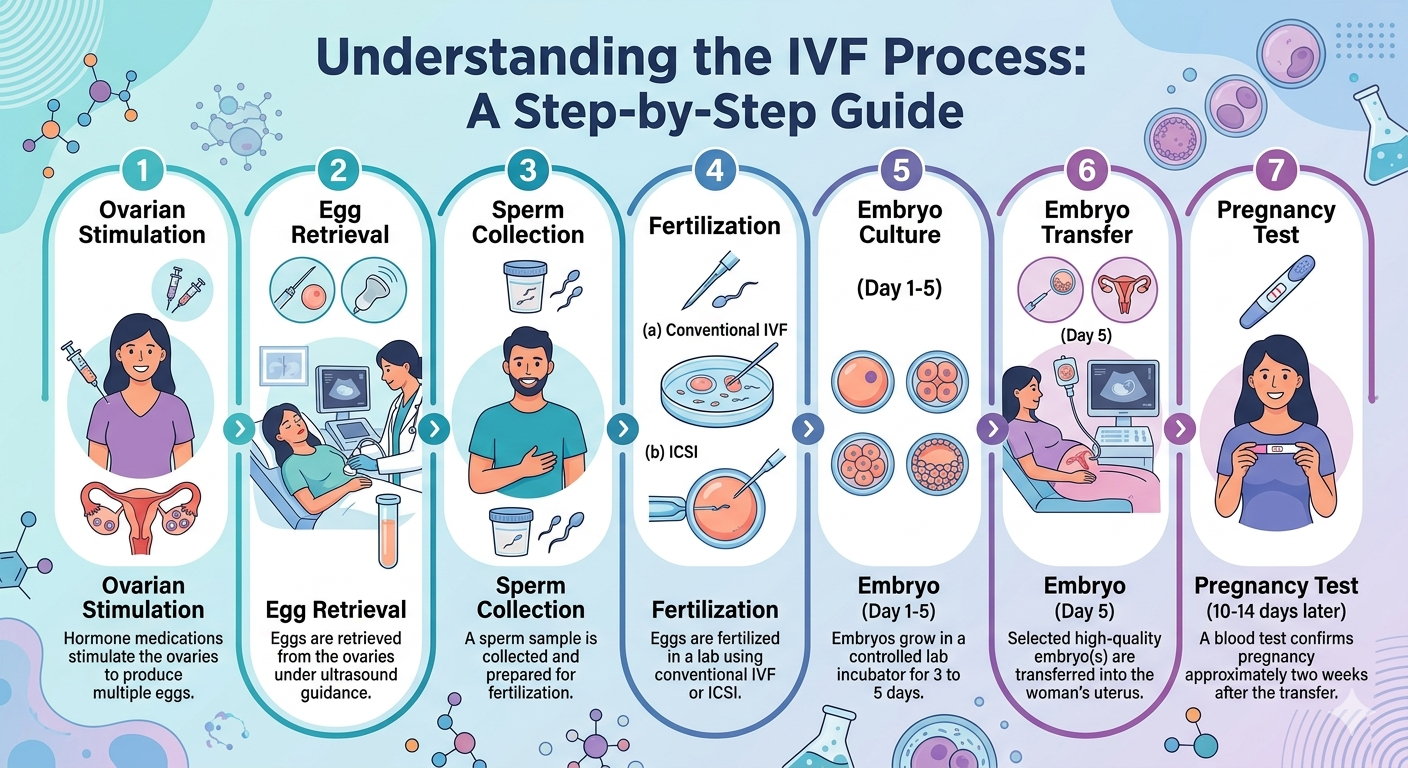 Understanding the IVF Process: A Step-by-Step Guide

1
Ovarian Stimulation

Ovarian Stimulation
Hormone medications stimulate the ovaries to produce multiple eggs.

2
Egg Retrieval

Egg Retrieval
Eggs are retrieved from the ovaries under ultrasound guidance.

3
Sperm Collection

Sperm Collection
A sperm sample is collected and prepared for fertilization.

4
Fertilization
(a) Conventional IVF
(b) ICSI

Fertilization
Eggs are fertilized in a lab using conventional IVF or ICSI.

5
Embryo Culture
(Day 1-5)

Embryo
(Day 1-5)
Embryos grow in a controlled lab incubator for 3 to 5 days.

6
Embryo Transfer
(Day 5)

Embryo
(Day 5)
Selected high-quality embryo(s) are transferred into the woman's uterus.

7
Pregnancy Test

Pregnancy Test
(10-14 days later)
A blood test confirms pregnancy approximately two weeks after the transfer.