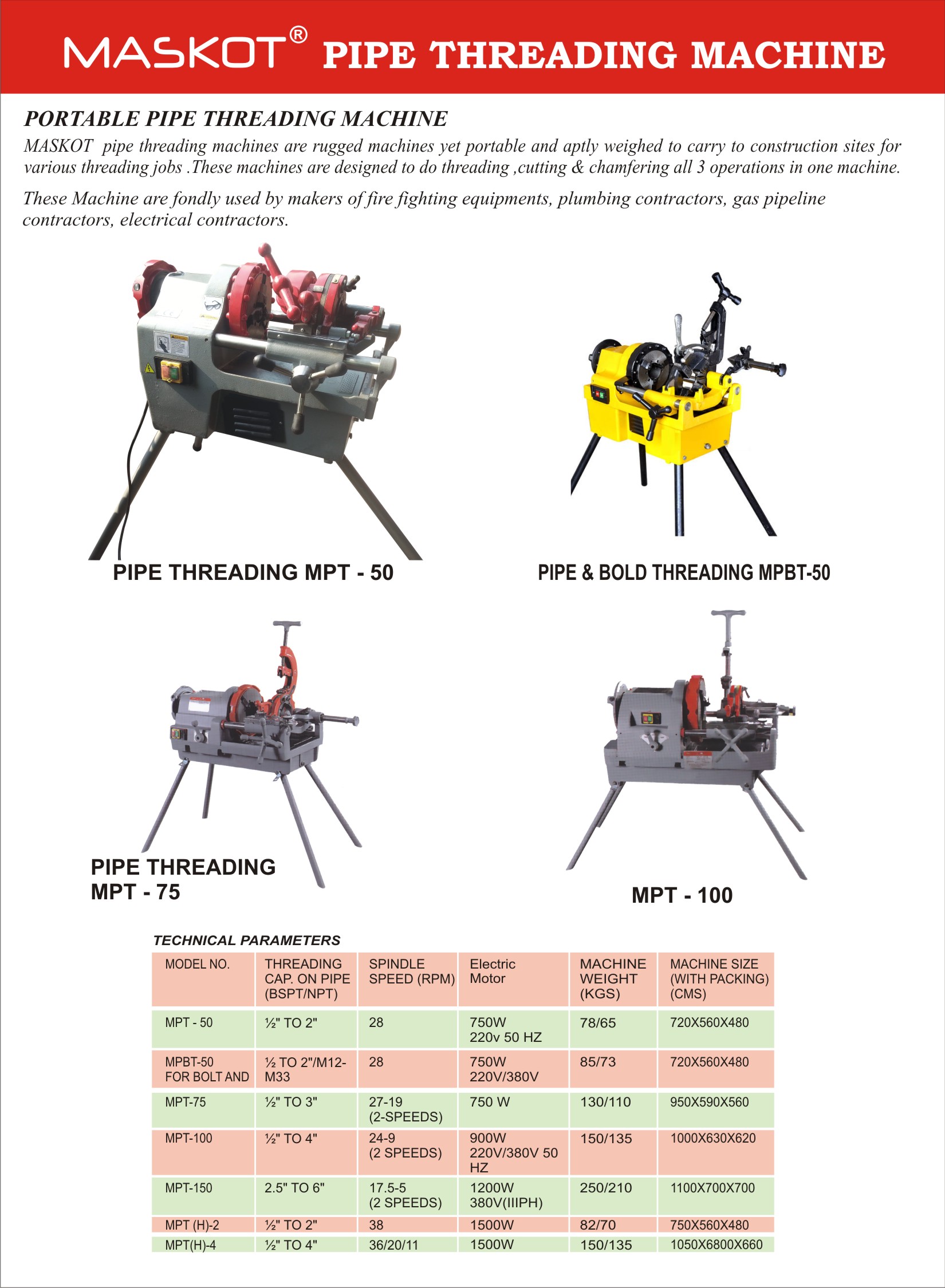 MASKOT® PIPE THREADING MACHINE

PORTABLE PIPE THREADING MACHINE

MASKOT pipe threading machines are rugged machines yet portable and aptly weighed to carry to construction sites for various threading jobs .These machines are designed to do threading ,cutting & chamfering all 3 operations in one machine.

These Machine are fondly used by makers of fire fighting equipments, plumbing contractors, gas pipeline contractors, electrical contractors.

PIPE THREADING MPT - 50

PIPE & BOLD THREADING MPBT-50

PIPE THREADING MPT - 75

MPT - 100

TECHNICAL PARAMETERS

| MODEL NO. | THREADING CAP. ON PIPE (BSPT/NPT) | SPINDLE SPEED (RPM) | Electric Motor | MACHINE WEIGHT (KGS) | MACHINE SIZE (WITH PACKING) (CMS) |
|---|---|---|---|---|---|
| MPT - 50 | ½" TO 2" | 28 | 750W 220v 50 HZ | 78/65 | 720X560X480 |
| MPBT-50 FOR BOLT AND | ½ TO 2"/M12-M33 | 28 | 750W 220V/380V | 85/73 | 720X560X480 |
| MPT-75 | ½" TO 3" | 27-19 (2-SPEEDS) | 750 W | 130/110 | 950X590X560 |
| MPT-100 | ½" TO 4" | 24-9 (2 SPEEDS) | 900W 220V/380V 50 HZ | 150/135 | 1000X630X620 |
| MPT-150 | 2.5" TO 6" | 17.5-5 (2 SPEEDS) | 1200W 380V(IIIPH) | 250/210 | 1100X700X700 |
| MPT (H)-2 | ½" TO 2" | 38 | 1500W | 82/70 | 750X560X480 |
| MPT(H)-4 | ½" TO 4" | 36/20/11 | 1500W | 150/135 | 1050X6800X660 |