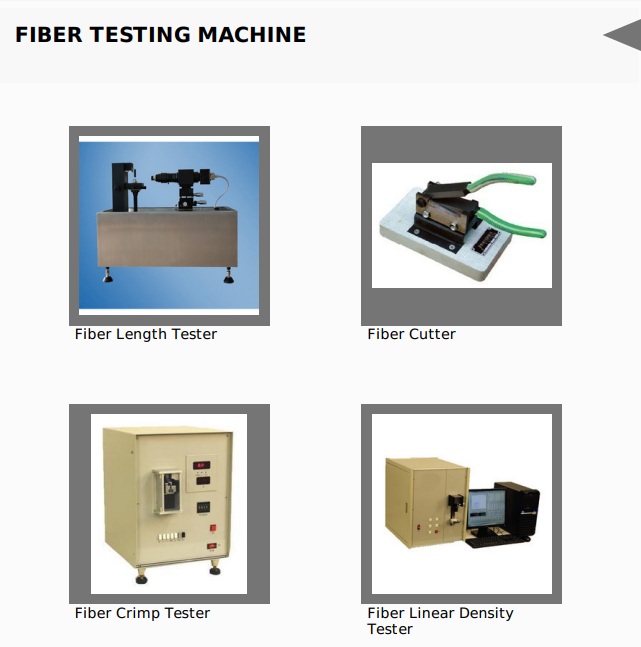 FIBER TESTING MACHINE

Fiber Length Tester

Fiber Cutter

Fiber Crimp Tester

Fiber Linear Density Tester