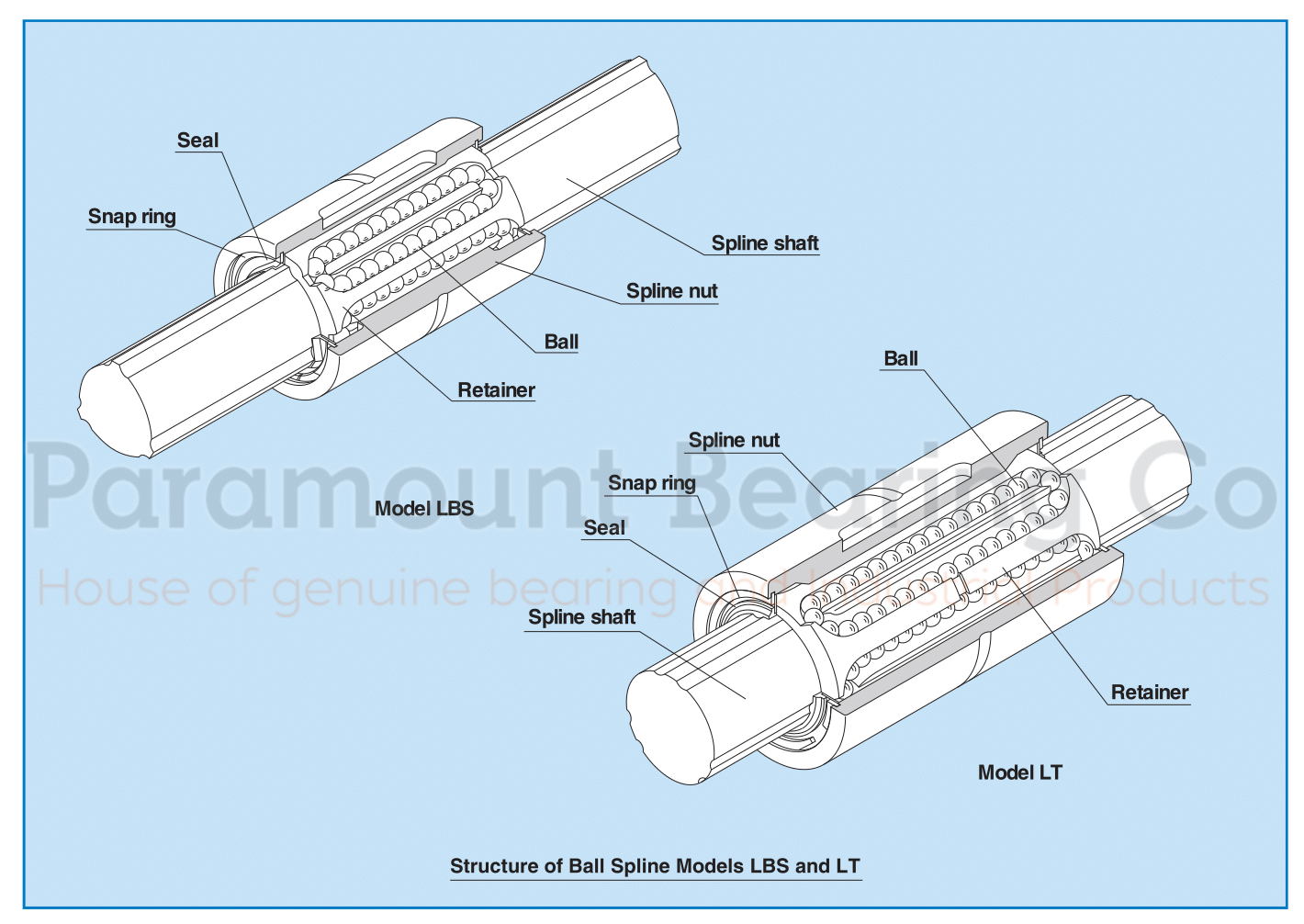 Seal

Snap ring

Spline shaft

Spline nut

Ball

Retainer

Model LBS

Ball

Spline nut

Snap ring

Seal

Spline shaft

Retainer

Model LT

Paramount Bearing Co

House of genuine bearing and Industrial Products

Structure of Ball Spline Models LBS and LT