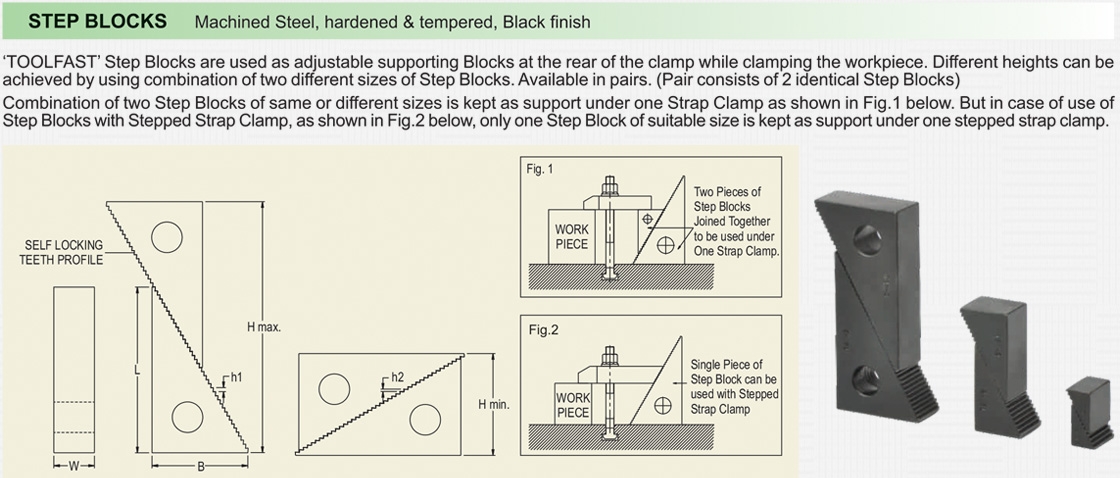 STEP BLOCKS Machined Steel, hardened & tempered, Black finish

'TOOLFAST' Step Blocks are used as adjustable supporting Blocks at the rear of the clamp while clamping the workpiece. Different heights can be achieved by using combination of two different sizes of Step Blocks. Available in pairs. (Pair consists of 2 identical Step Blocks)

Combination of two Step Blocks of same or different sizes is kept as support under one Strap Clamp as shown in Fig.1 below. But in case of use of Step Blocks with Stepped Strap Clamp, as shown in Fig.2 below, only one Step Block of suitable size is kept as support under one stepped strap clamp.

SELF LOCKING TEETH PROFILE

H max.

L

h1

W

B

h2

H min.

Fig. 1

WORK PIECE

Two Pieces of Step Blocks Joined Together to be used under One Strap Clamp.

Fig.2

WORK PIECE

Single Piece of Step Block can be used with Stepped Strap Clamp