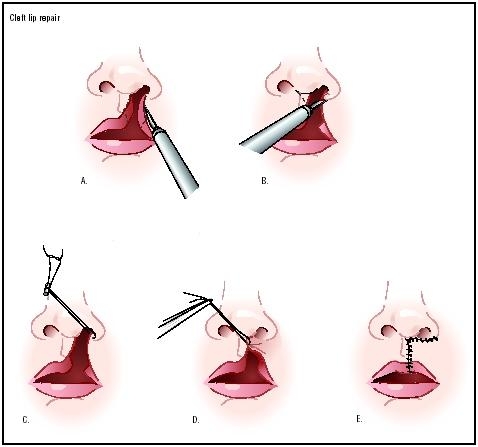 Cleft lip repair

A.

B.

C.

D.

E.