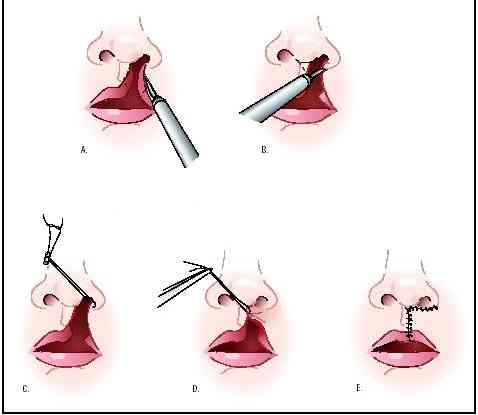 A.

B.

C.

D.

E.