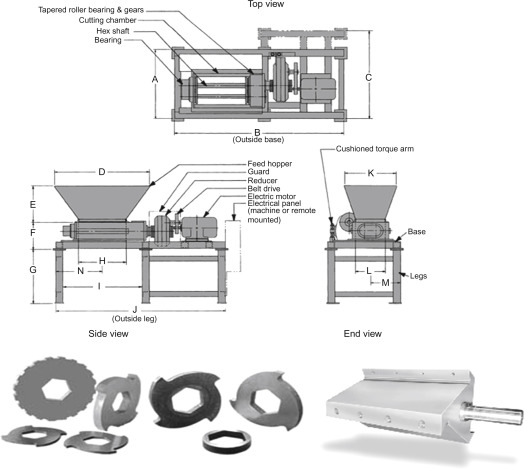 Top view

Tapered roller bearing & gears
Cutting chamber
Hex shaft
Bearing

A

C

B
(Outside base)

Cushioned torque arm

Feed hopper
Guard
Reducer
Belt drive
Electric motor
Electrical panel (machine or remote mounted)

D

E

F

G

H

N

I

J
(Outside leg)

K

Base

L

M

Legs

Side view

End view