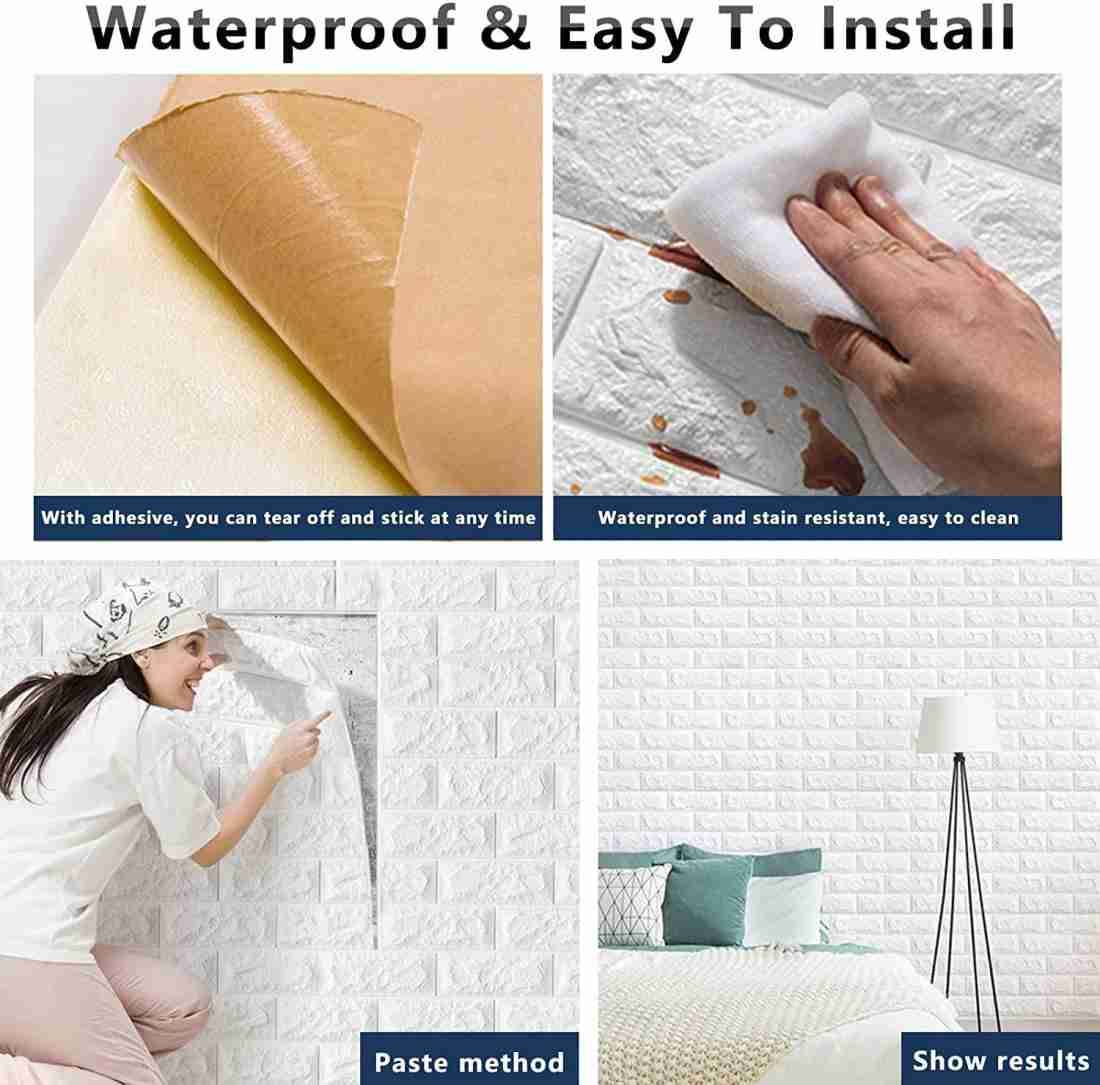 Waterproof & Easy To Install

With adhesive, you can tear off and stick at any time

Waterproof and stain resistant, easy to clean

Paste method

Show results