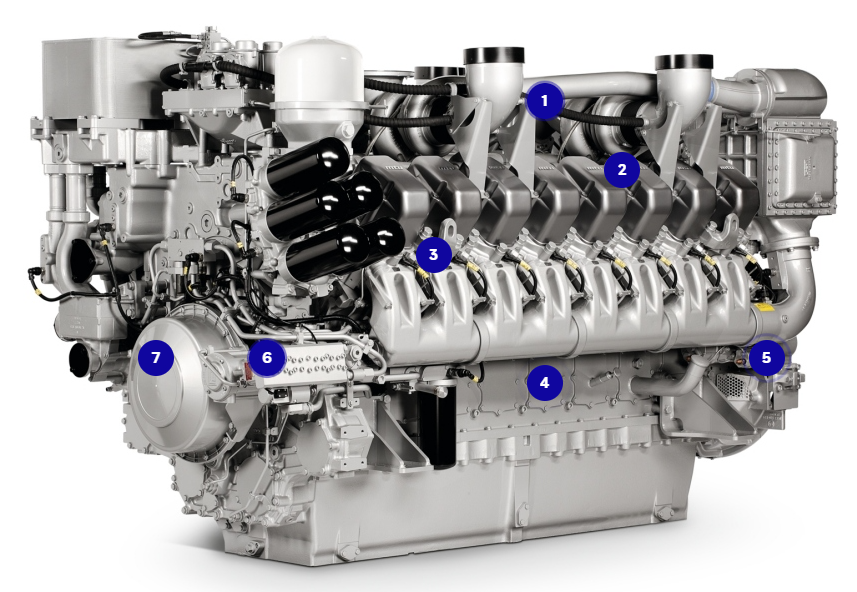 1
2
3
4
5
6
7