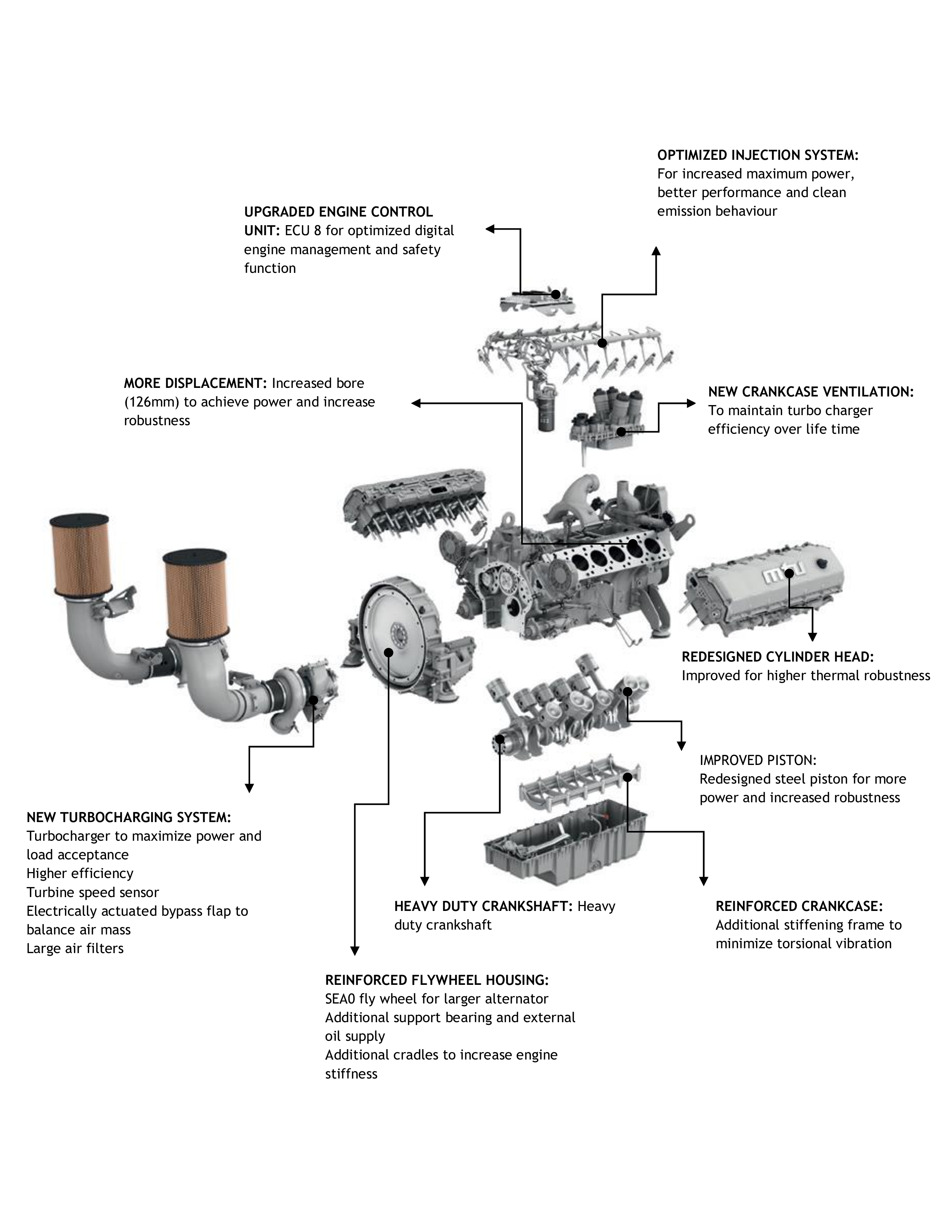 OPTIMIZED INJECTION SYSTEM: For increased maximum power, better performance and clean emission behaviour

UPGRADED ENGINE CONTROL UNIT: ECU 8 for optimized digital engine management and safety function

MORE DISPLACEMENT: Increased bore (126mm) to achieve power and increase robustness

NEW CRANKCASE VENTILATION: To maintain turbo charger efficiency over life time

mtu

REDESIGNED CYLINDER HEAD: Improved for higher thermal robustness

IMPROVED PISTON: Redesigned steel piston for more power and increased robustness

NEW TURBOCHARGING SYSTEM:
Turbocharger to maximize power and load acceptance
Higher efficiency
Turbine speed sensor
Electrically actuated bypass flap to balance air mass
Large air filters

HEAVY DUTY CRANKSHAFT: Heavy duty crankshaft

REINFORCED CRANKCASE: Additional stiffening frame to minimize torsional vibration

REINFORCED FLYWHEEL HOUSING:
SEA0 fly wheel for larger alternator
Additional support bearing and external oil supply
Additional cradles to increase engine stiffness