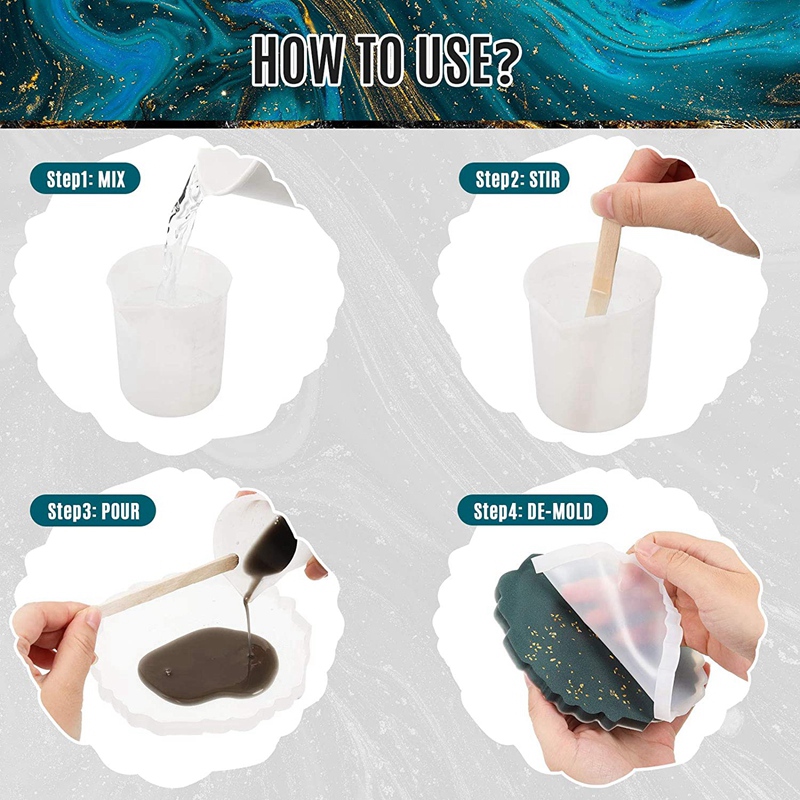 HOW TO USE?

Step1: MIX

Step2: STIR

Step3: POUR

Step4: DE-MOLD