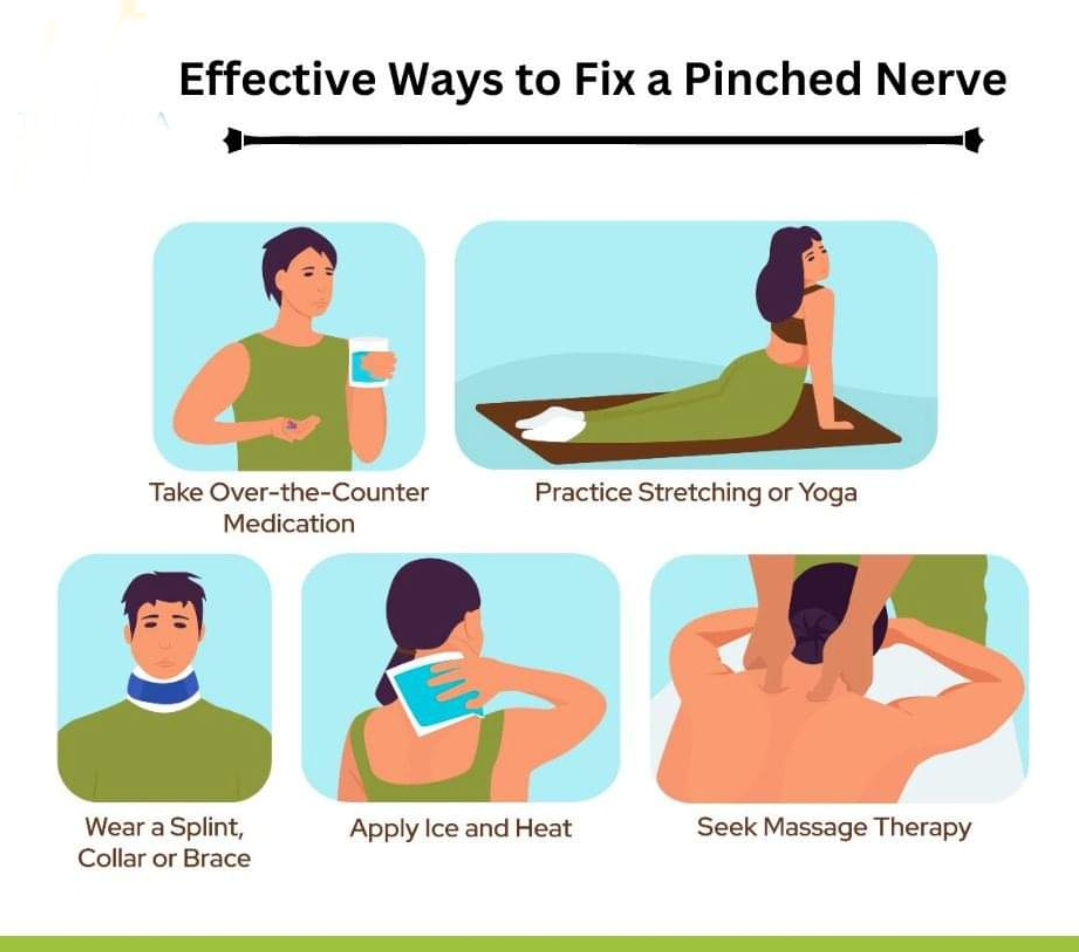 Effective Ways to Fix a Pinched Nerve

Take Over-the-Counter Medication

Practice Stretching or Yoga

Wear a Splint, Collar or Brace

Apply Ice and Heat

Seek Massage Therapy