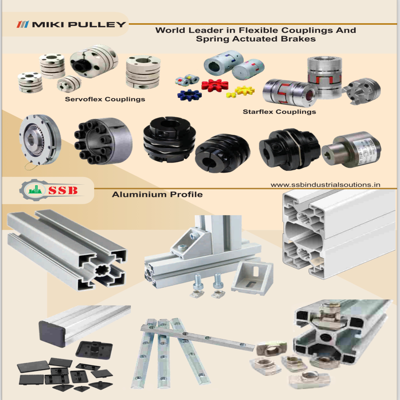 MIKI PULLEY

World Leader in Flexible Couplings And Spring Actuated Brakes

Servoflex Couplings

Starflex Couplings

www.ssbindustrialsoutions.in

SSB

Aluminium Profile