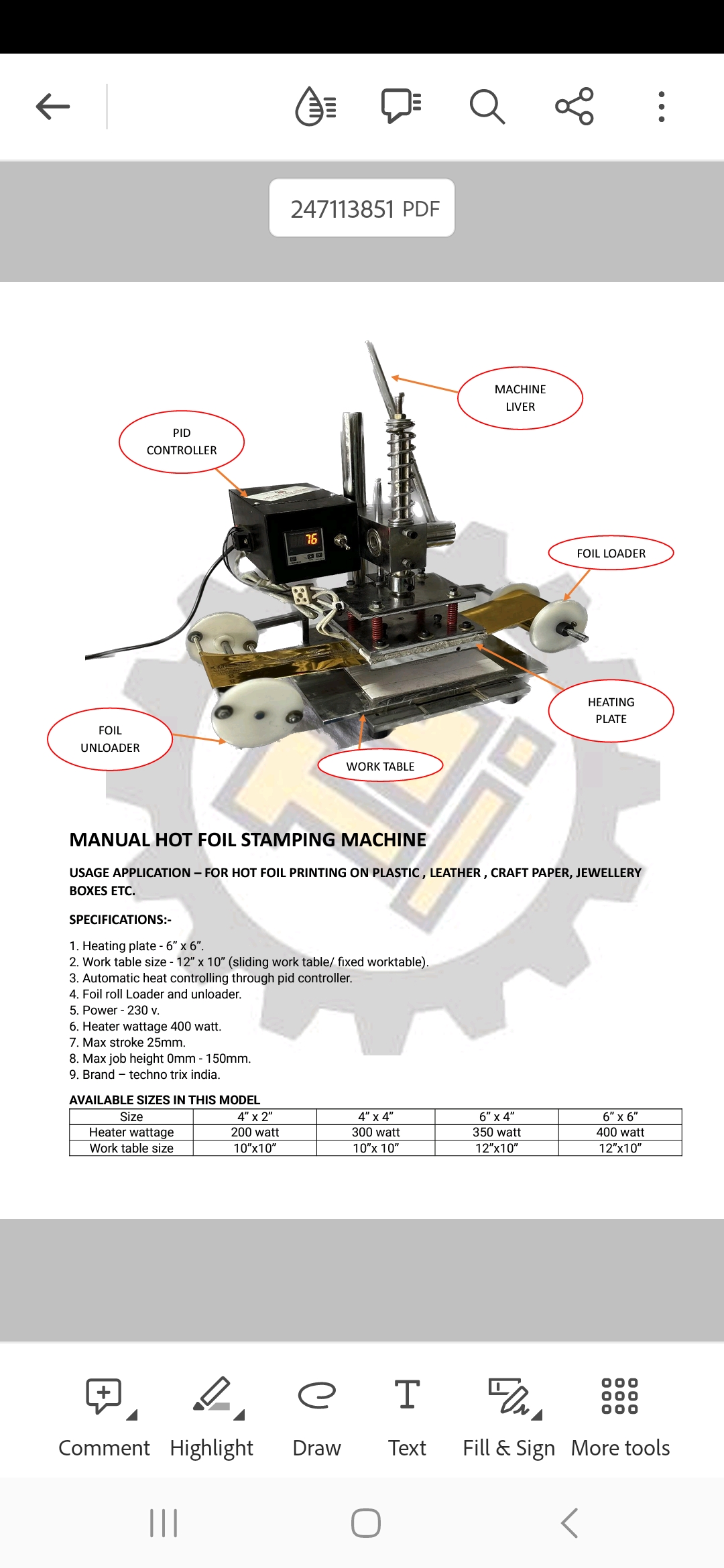 247113851 PDF

MACHINE LIVER

PID CONTROLLER

76

FOIL LOADER

HEATING PLATE

FOIL UNLOADER

WORK TABLE

MANUAL HOT FOIL STAMPING MACHINE

USAGE APPLICATION – FOR HOT FOIL PRINTING ON PLASTIC , LEATHER , CRAFT PAPER, JEWELLERY BOXES ETC.

SPECIFICATIONS:-

1. Heating plate - 6” x 6”.
2. Work table size - 12” x 10” (sliding work table/ fixed worktable).
3. Automatic heat controlling through pid controller.
4. Foil roll Loader and unloader.
5. Power - 230 v.
6. Heater wattage 400 watt.
7. Max stroke 25mm.
8. Max job height 0mm - 150mm.
9. Brand – techno trix india.

AVAILABLE SIZES IN THIS MODEL

| Size | 4” x 2” | 4” x 4” | 6” x 4” | 6” x 6” |
|---|---|---|---|---|
| Heater wattage | 200 watt | 300 watt | 350 watt | 400 watt |
| Work table size | 10”x10” | 10”x 10” | 12”x10” | 12”x10” |

Comment Highlight Draw Text Fill & Sign More tools