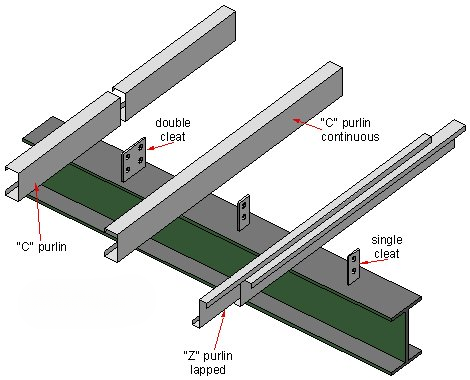 double cleat

"C" purlin continuous

"C" purlin

single cleat

"Z" purlin lapped