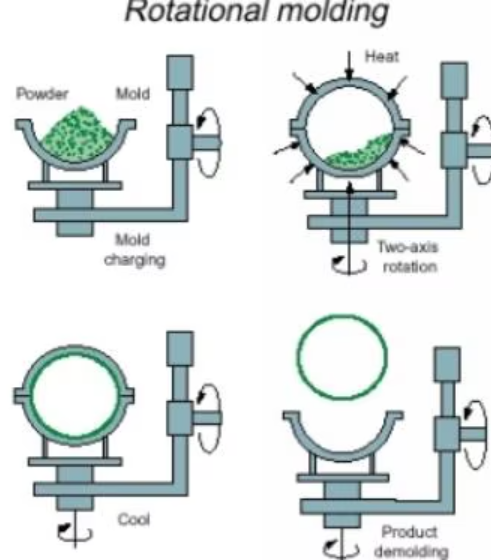 Rotational molding

Powder

Mold

Mold charging

Heat

Two-axis rotation

Cool

Product demolding