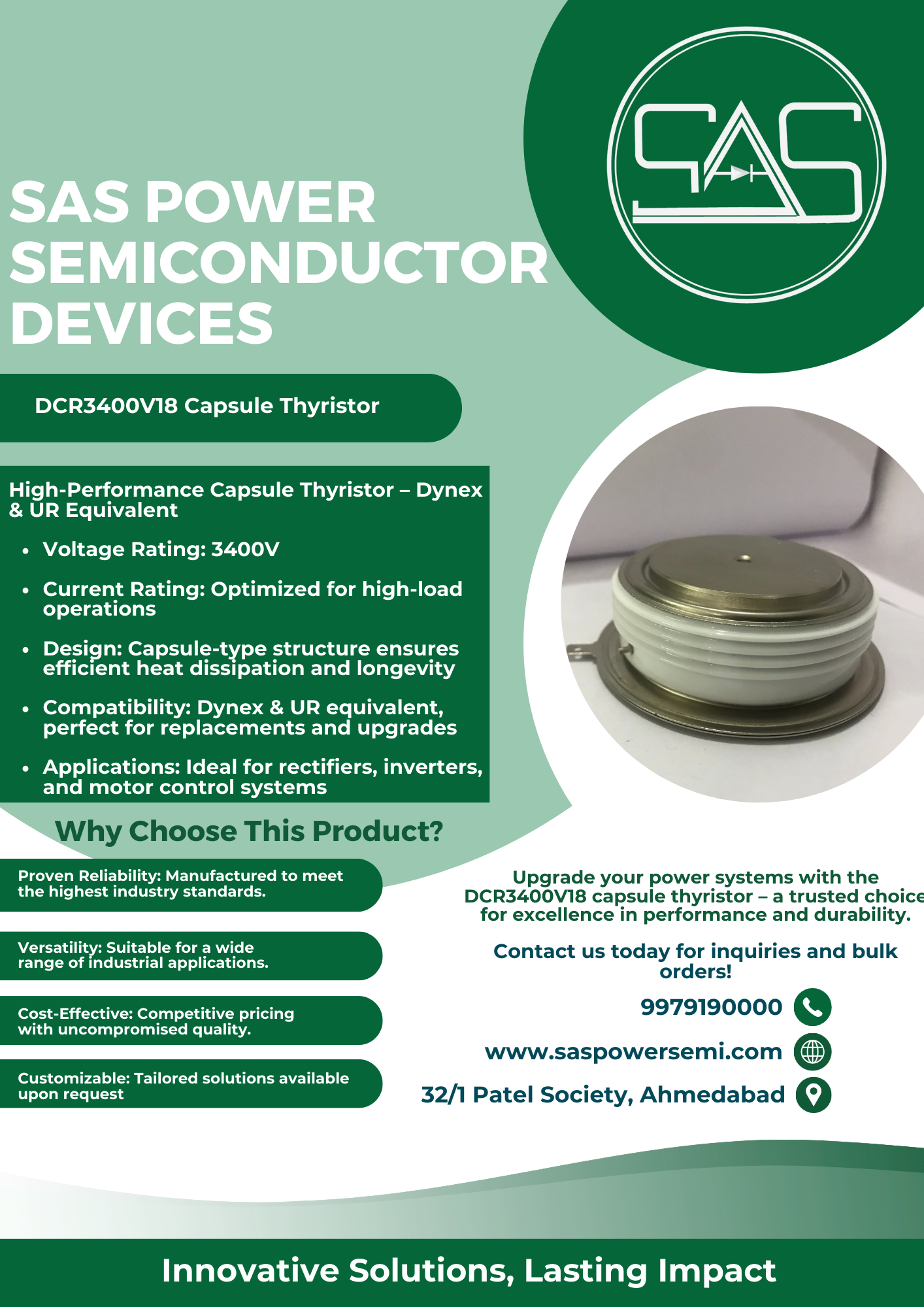 SAS

SAS POWER SEMICONDUCTOR DEVICES

DCR3400V18 Capsule Thyristor

High-Performance Capsule Thyristor – Dynex & UR Equivalent

- Voltage Rating: 3400V
- Current Rating: Optimized for high-load operations
- Design: Capsule-type structure ensures efficient heat dissipation and longevity
- Compatibility: Dynex & UR equivalent, perfect for replacements and upgrades
- Applications: Ideal for rectifiers, inverters, and motor control systems

Why Choose This Product?

Proven Reliability: Manufactured to meet the highest industry standards.

Versatility: Suitable for a wide range of industrial applications.

Cost-Effective: Competitive pricing with uncompromised quality.

Customizable: Tailored solutions available upon request

Upgrade your power systems with the DCR3400V18 capsule thyristor – a trusted choice for excellence in performance and durability.

Contact us today for inquiries and bulk orders!

9979190000

www.saspowersemi.com

32/1 Patel Society, Ahmedabad

Innovative Solutions, Lasting Impact