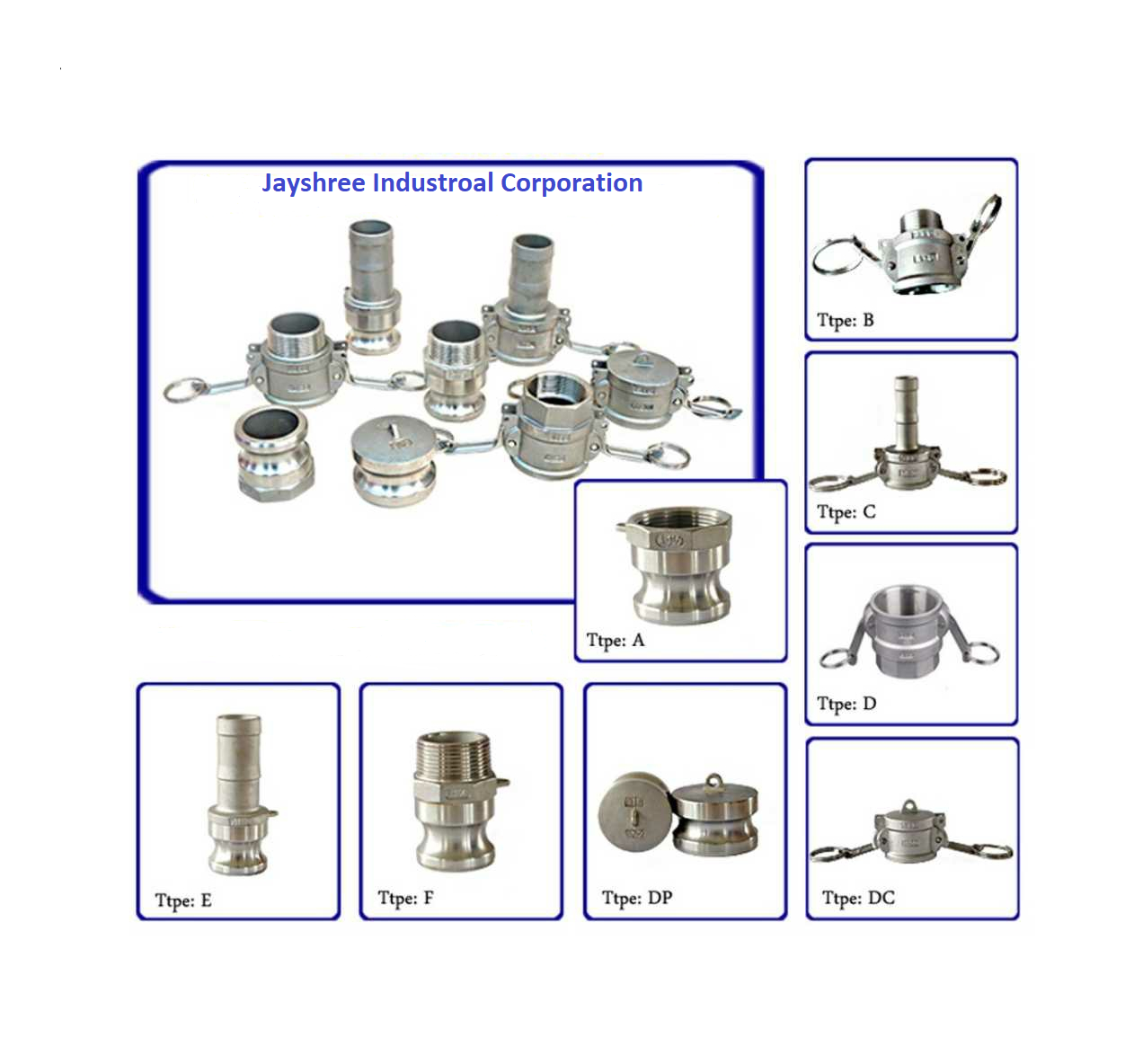 Jayshree Industroal Corporation

Ttpe: B

Ttpe: C

Ttpe: A

Ttpe: D

Ttpe: E

Ttpe: F

Ttpe: DP

Ttpe: DC