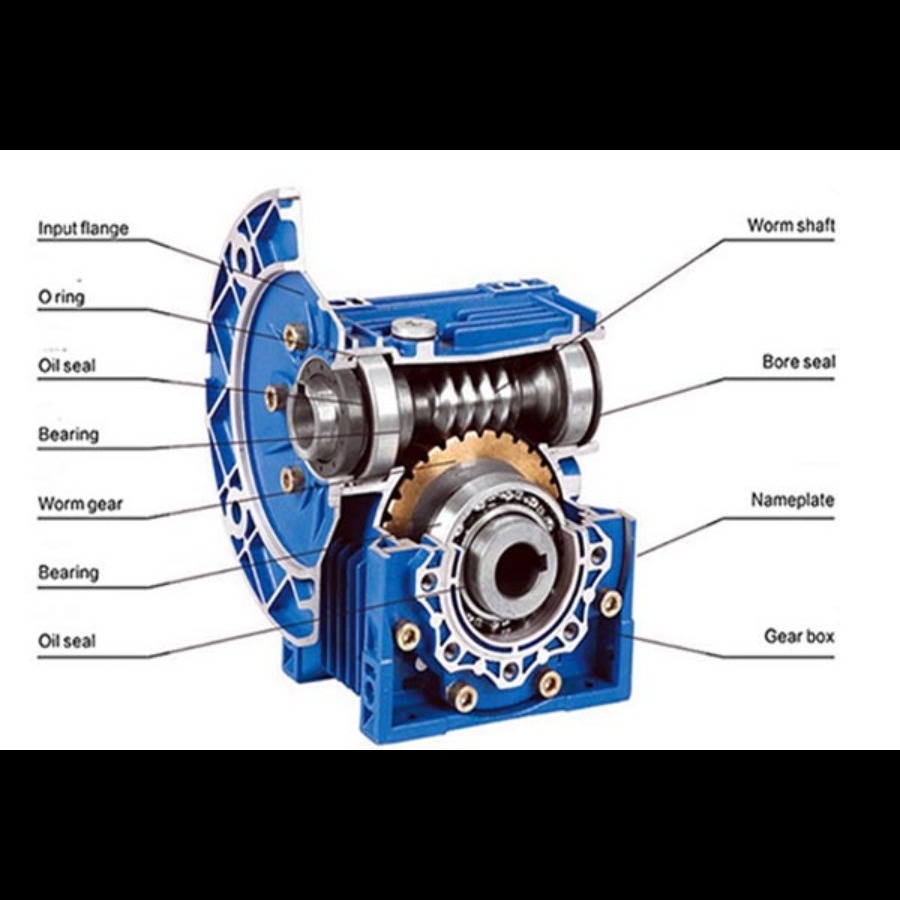 Input flange
O ring
Oil seal
Bearing
Worm gear
Bearing
Oil seal

Worm shaft
Bore seal
Nameplate
Gear box