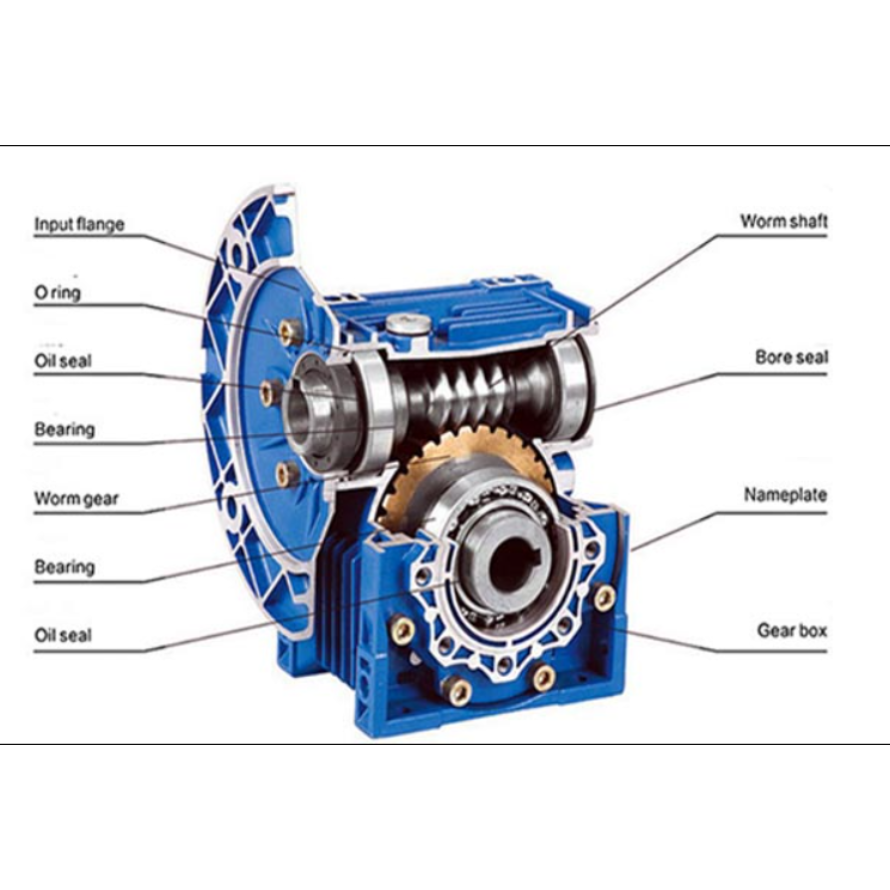 Input flange
O ring
Oil seal
Bearing
Worm gear
Bearing
Oil seal

Worm shaft
Bore seal
Nameplate
Gear box