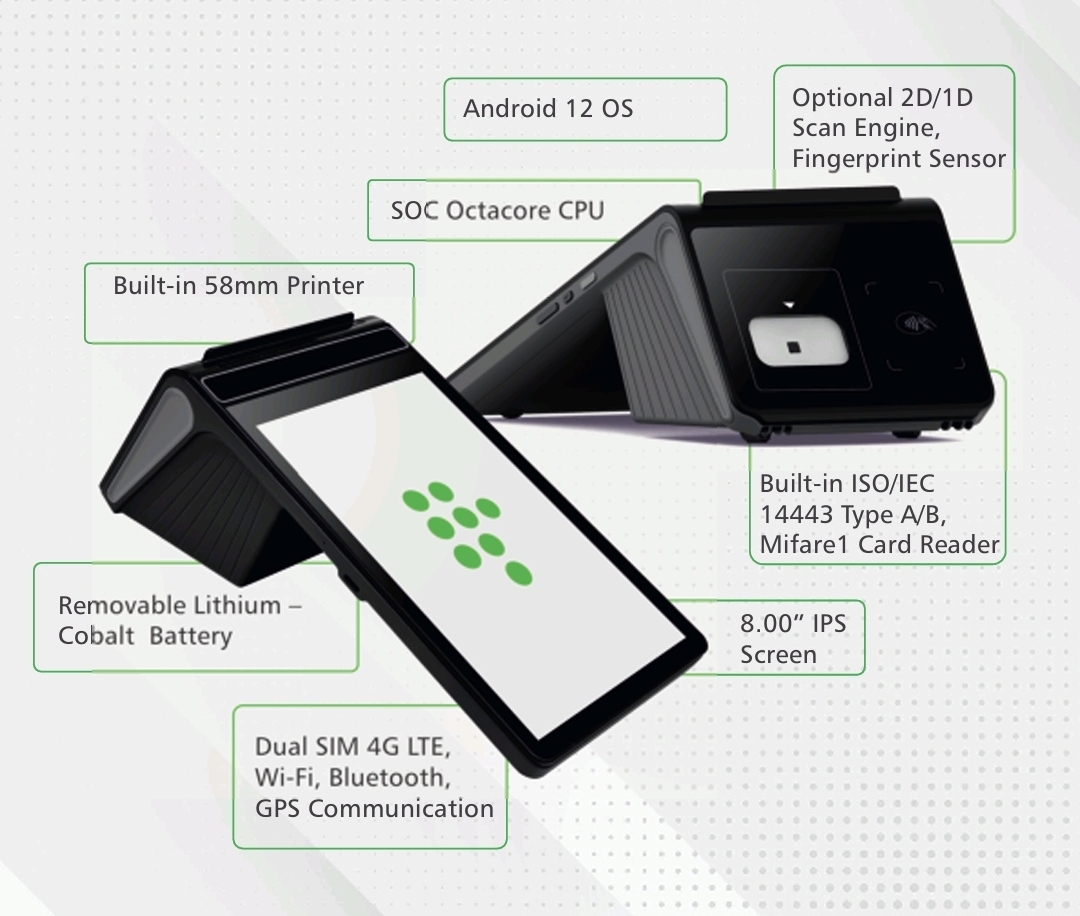 Android 12 OS

Optional 2D/1D Scan Engine, Fingerprint Sensor

SOC Octacore CPU

Built-in 58mm Printer

Built-in ISO/IEC 14443 Type A/B, Mifare1 Card Reader

Removable Lithium – Cobalt Battery

8.00” IPS Screen

Dual SIM 4G LTE, Wi-Fi, Bluetooth, GPS Communication