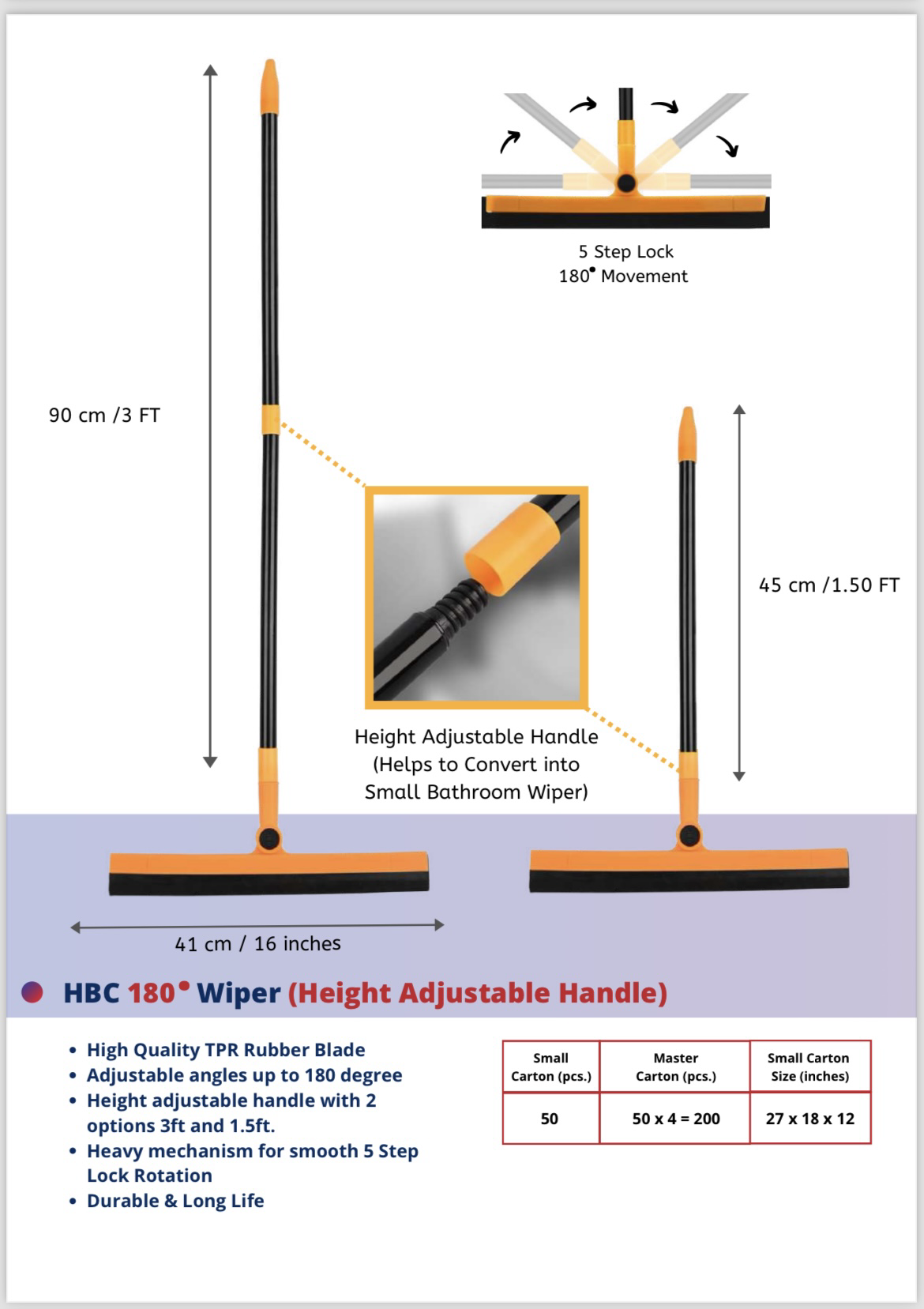 5 Step Lock
180° Movement

90 cm /3 FT

45 cm /1.50 FT

Height Adjustable Handle
(Helps to Convert into
Small Bathroom Wiper)

41 cm / 16 inches

HBC 180° Wiper (Height Adjustable Handle)

• High Quality TPR Rubber Blade
• Adjustable angles up to 180 degree
• Height adjustable handle with 2 options 3ft and 1.5ft.
• Heavy mechanism for smooth 5 Step Lock Rotation
• Durable & Long Life

| Small Carton (pcs.) | Master Carton (pcs.) | Small Carton Size (inches) |
|---|---|---|
| 50 | 50 x 4 = 200 | 27 x 18 x 12 |