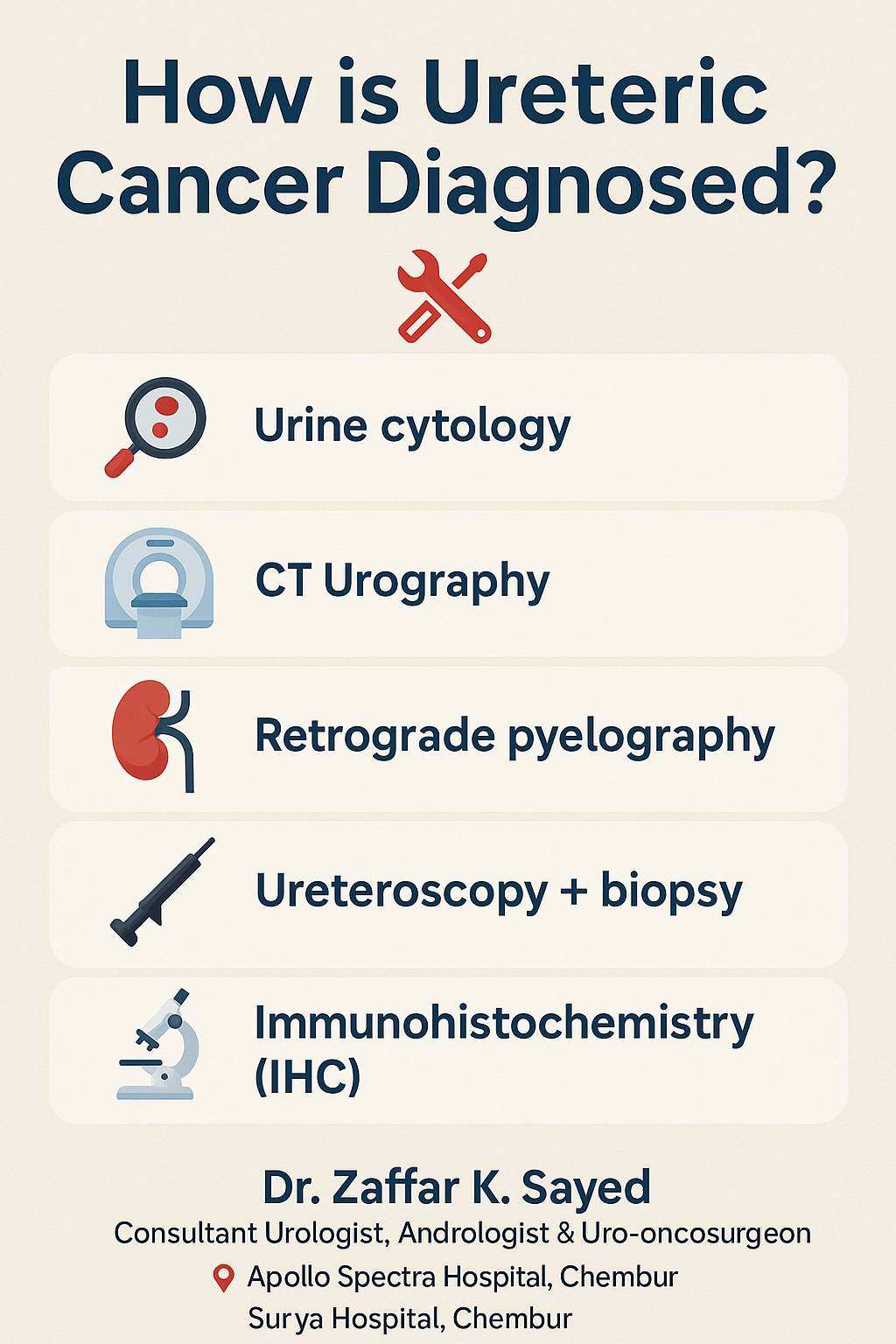 How is Ureteric Cancer Diagnosed?

Urine cytology

CT Urography

Retrograde pyelography

Ureteroscopy + biopsy

Immunohistochemistry (IHC)

Dr. Zaffar K. Sayed

Consultant Urologist, Andrologist & Uro-oncosurgeon

Apollo Spectra Hospital, Chembur
Surya Hospital, Chembur