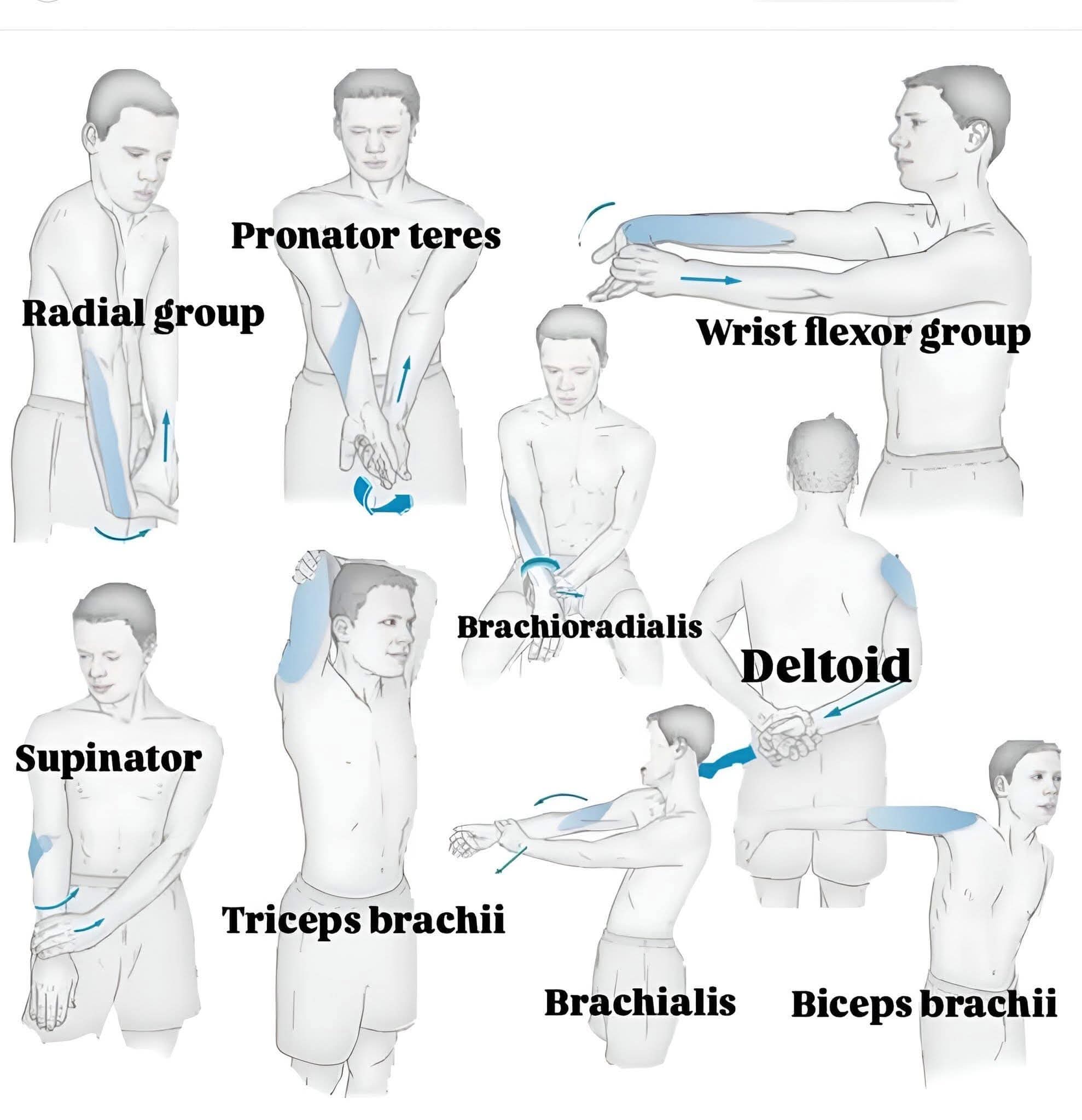 Pronator teres

Radial group

Wrist flexor group

Brachioradialis

Deltoid

Supinator

Triceps brachii

Brachialis

Biceps brachii