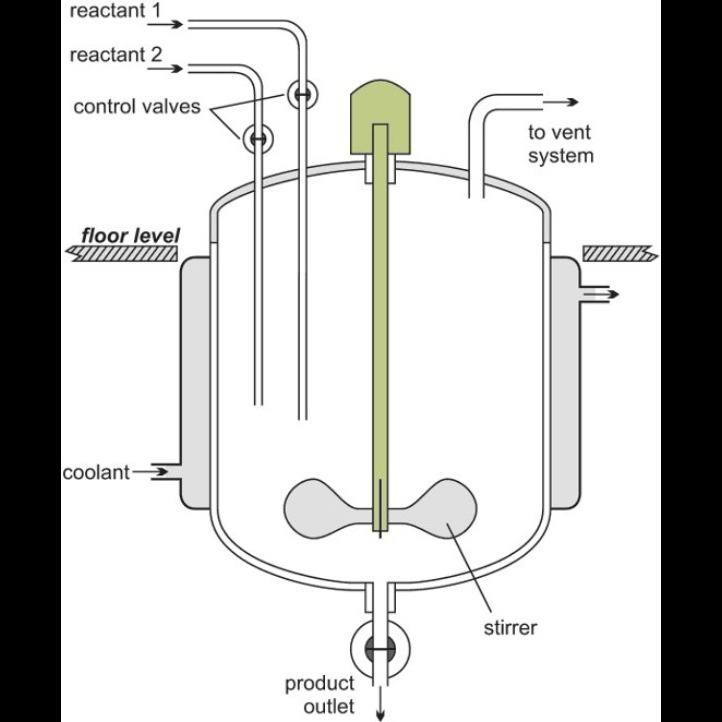 reactant 1
reactant 2
control valves
to vent system
floor level
coolant
stirrer
product outlet