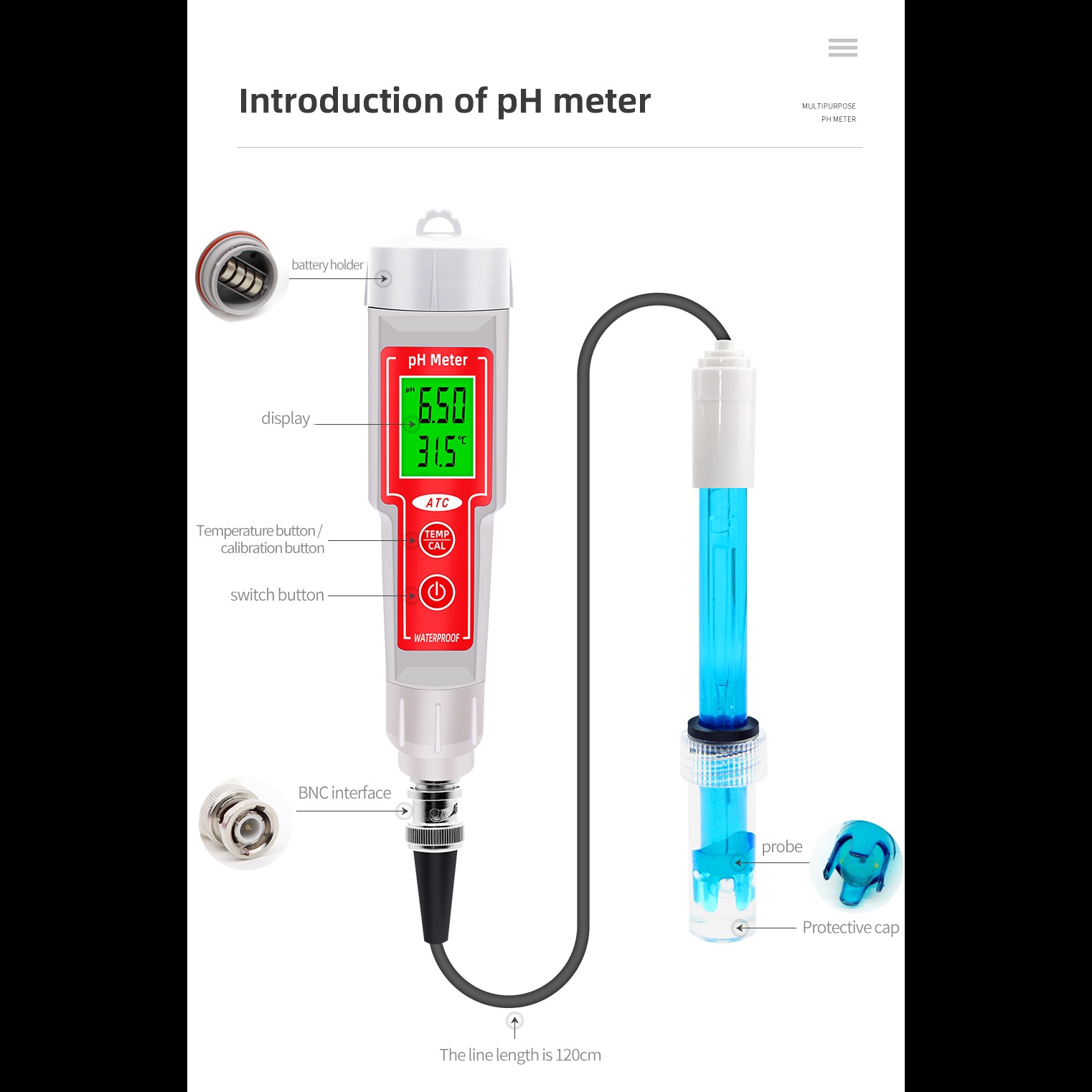 Introduction of pH meter

MULTIPURPOSE
PH METER

battery holder

pH Meter

pH 6.50
31.5 ℃

display

ATC

Temperature button / calibration button

TEMP
CAL

switch button

WATERPROOF

BNC interface

probe

Protective cap

The line length is 120cm