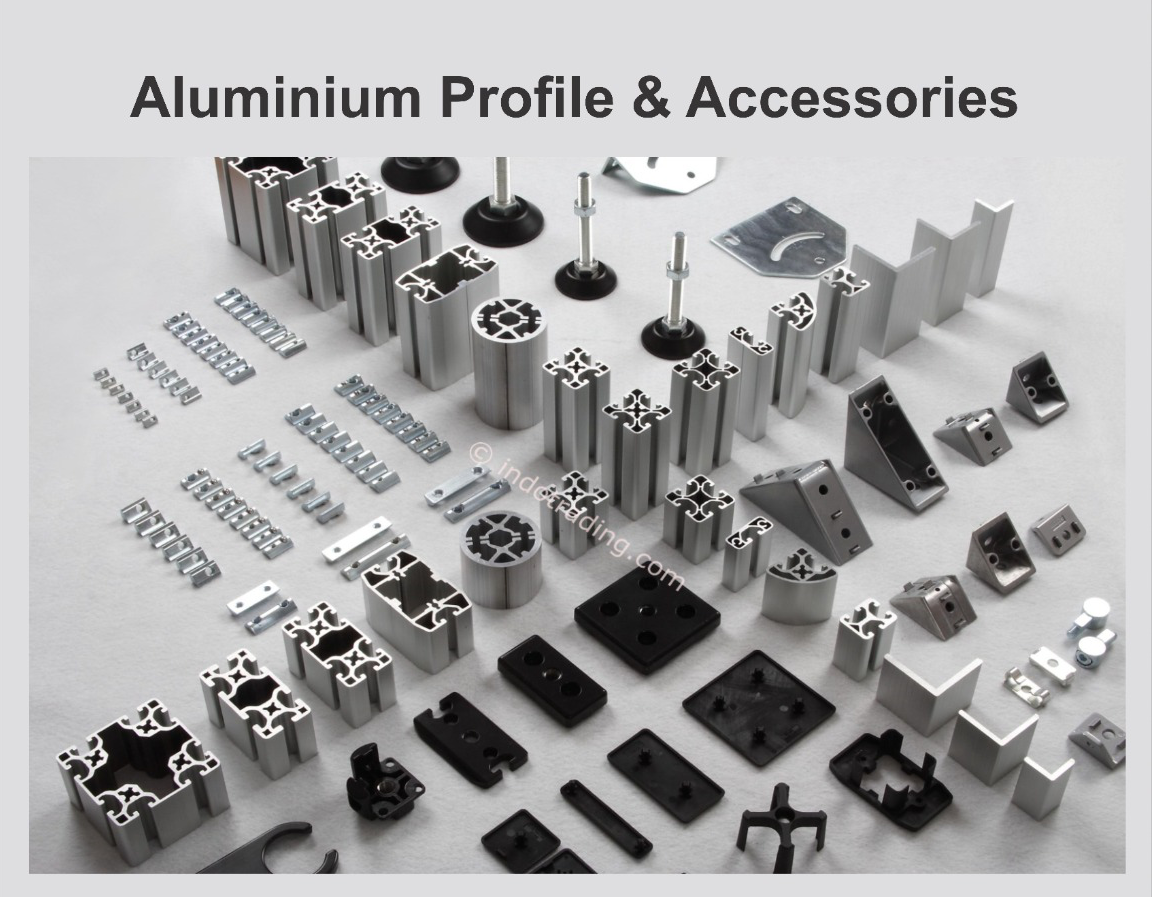 Aluminium Profile & Accessories

© indotrading.com