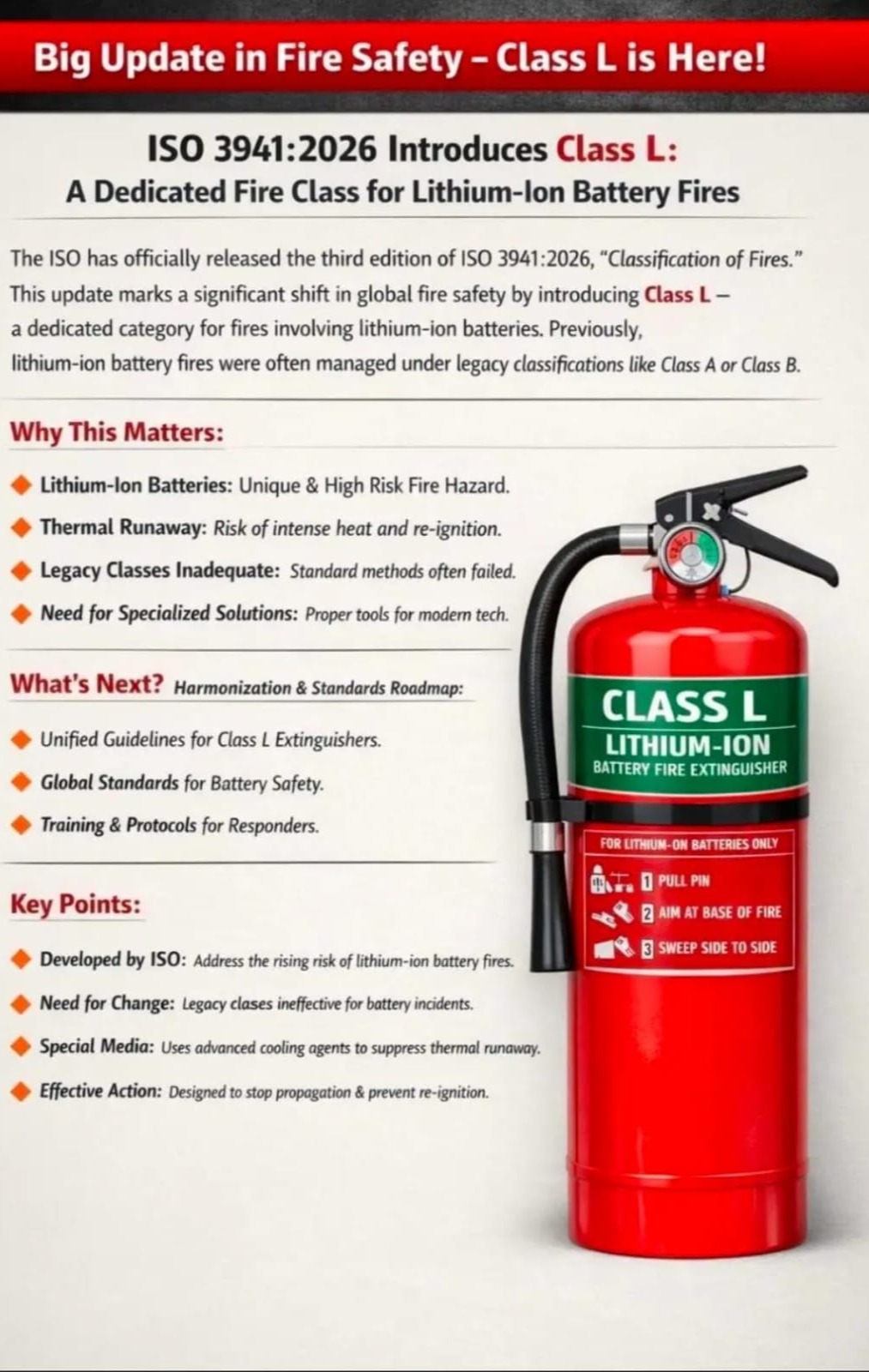 Big Update in Fire Safety – Class L is Here!

ISO 3941:2026 Introduces Class L:
A Dedicated Fire Class for Lithium-Ion Battery Fires

The ISO has officially released the third edition of ISO 3941:2026, "Classification of Fires." This update marks a significant shift in global fire safety by introducing Class L – a dedicated category for fires involving lithium-ion batteries. Previously, lithium-ion battery fires were often managed under legacy classifications like Class A or Class B.

Why This Matters:

Lithium-Ion Batteries: Unique & High Risk Fire Hazard.

Thermal Runaway: Risk of intense heat and re-ignition.

Legacy Classes Inadequate: Standard methods often failed.

Need for Specialized Solutions: Proper tools for modern tech.

What's Next? Harmonization & Standards Roadmap:

Unified Guidelines for Class L Extinguishers.

Global Standards for Battery Safety.

Training & Protocols for Responders.

Key Points:

Developed by ISO: Address the rising risk of lithium-ion battery fires.

Need for Change: Legacy clases ineffective for battery incidents.

Special Media: Uses advanced cooling agents to suppress thermal runaway.

Effective Action: Designed to stop propagation & prevent re-ignition.

CLASS L
LITHIUM-ION
BATTERY FIRE EXTINGUISHER

FOR LITHIUM-ON BATTERIES ONLY
1 PULL PIN
2 AIM AT BASE OF FIRE
3 SWEEP SIDE TO SIDE