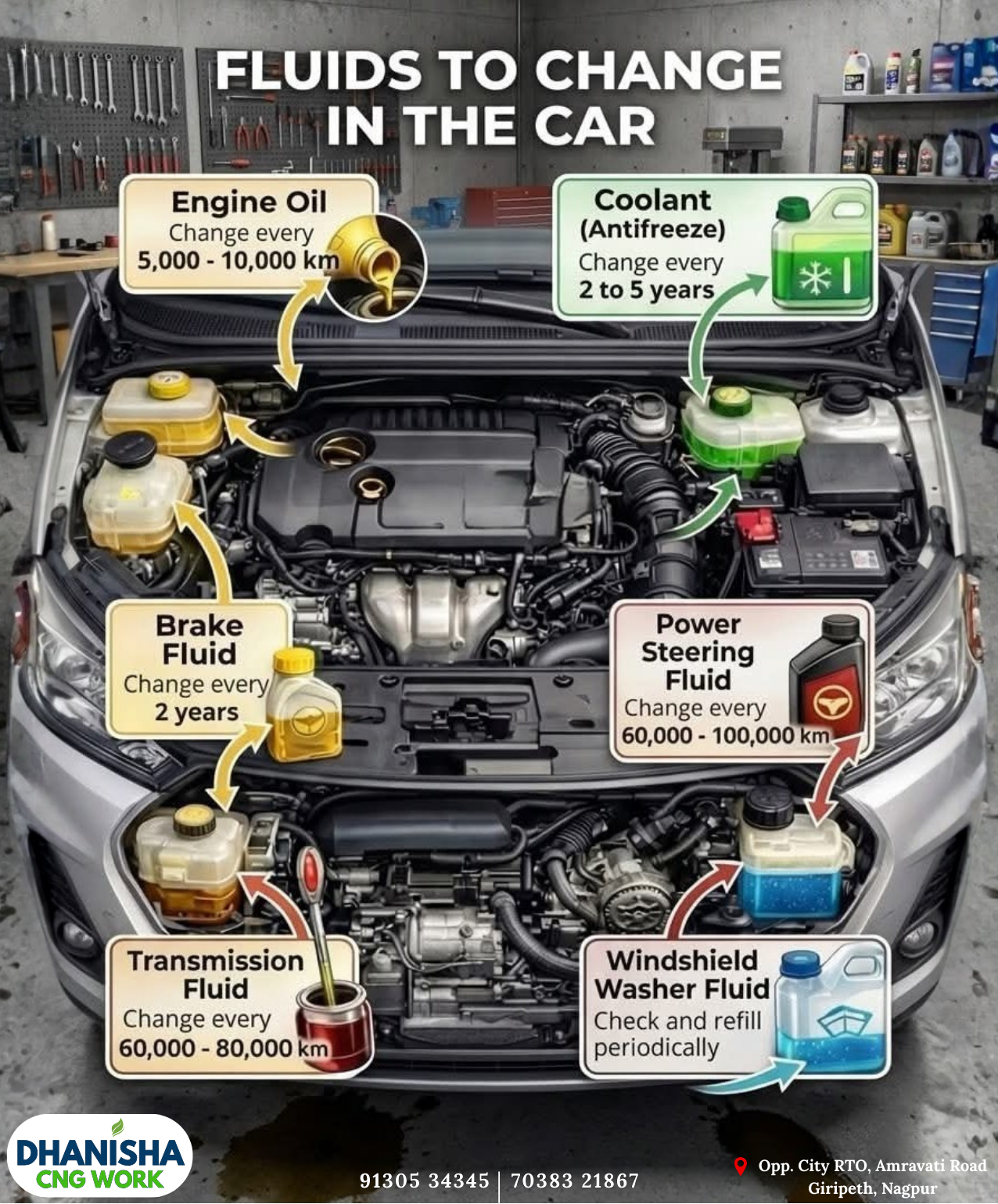 FLUIDS TO CHANGE IN THE CAR

Engine Oil
Change every
5,000 - 10,000 km

Coolant (Antifreeze)
Change every
2 to 5 years

Brake Fluid
Change every
2 years

Power Steering Fluid
Change every
60,000 - 100,000 km

Transmission Fluid
Change every
60,000 - 80,000 km

Windshield Washer Fluid
Check and refill periodically

DHANISHA CNG WORK

91305 34345 | 70383 21867

Opp. City RTO, Amravati Road
Giripeth, Nagpur