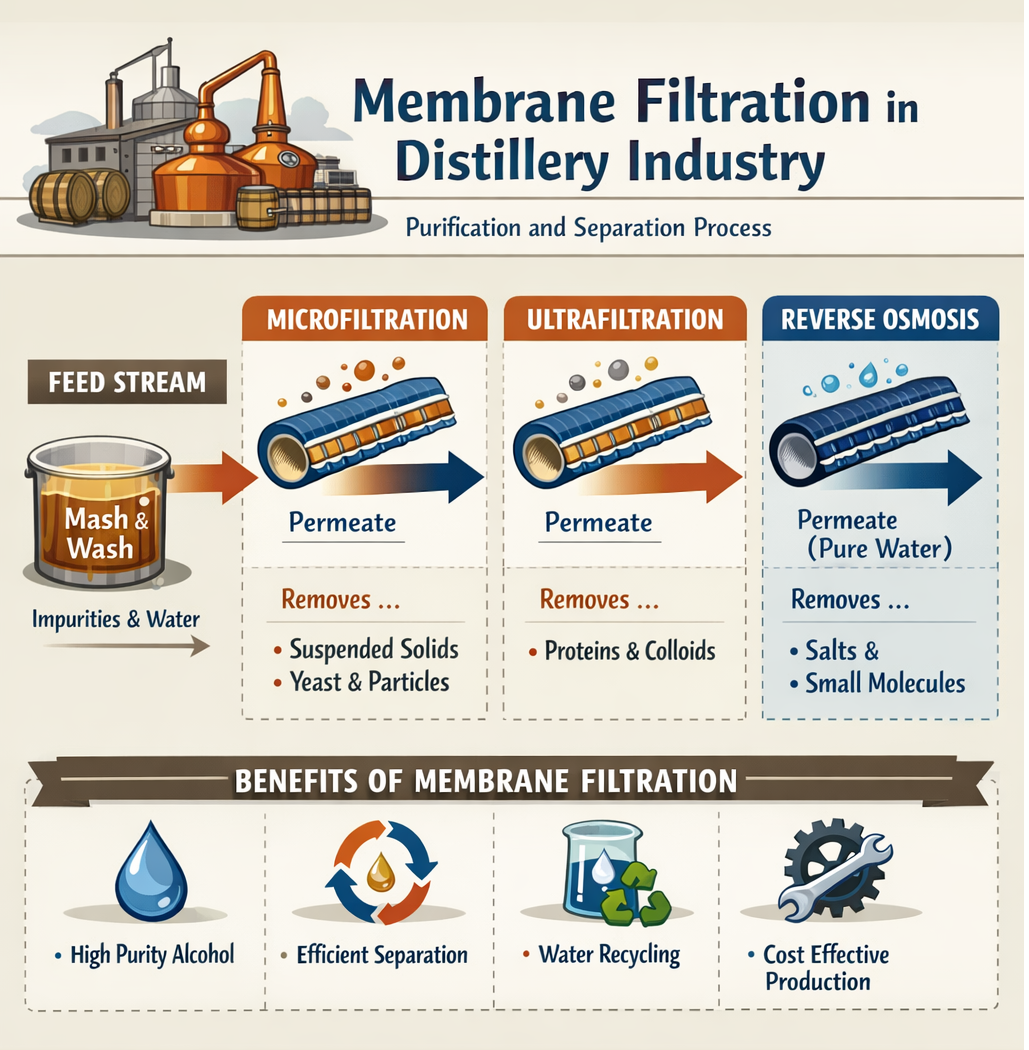 Membrane Filtration in Distillery Industry

Purification and Separation Process

FEED STREAM

Mash & Wash

Impurities & Water

MICROFILTRATION

Permeate

Removes ...

• Suspended Solids
• Yeast & Particles

ULTRAFILTRATION

Permeate

Removes ...

• Proteins & Colloids

REVERSE OSMOSIS

Permeate (Pure Water)

Removes ...

• Salts &
• Small Molecules

BENEFITS OF MEMBRANE FILTRATION

• High Purity Alcohol

• Efficient Separation

• Water Recycling

• Cost Effective Production