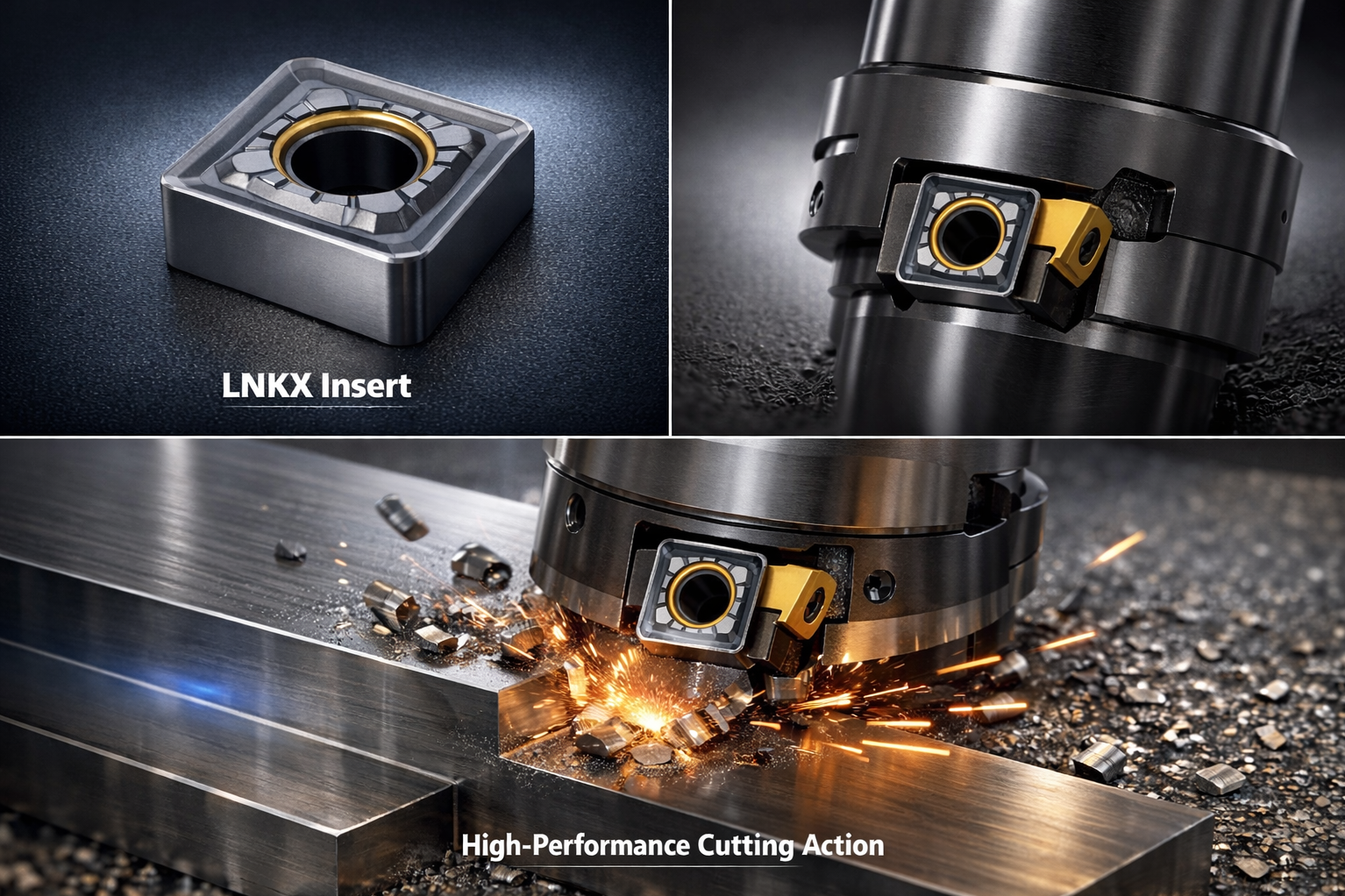 LNKX Insert

High-Performance Cutting Action