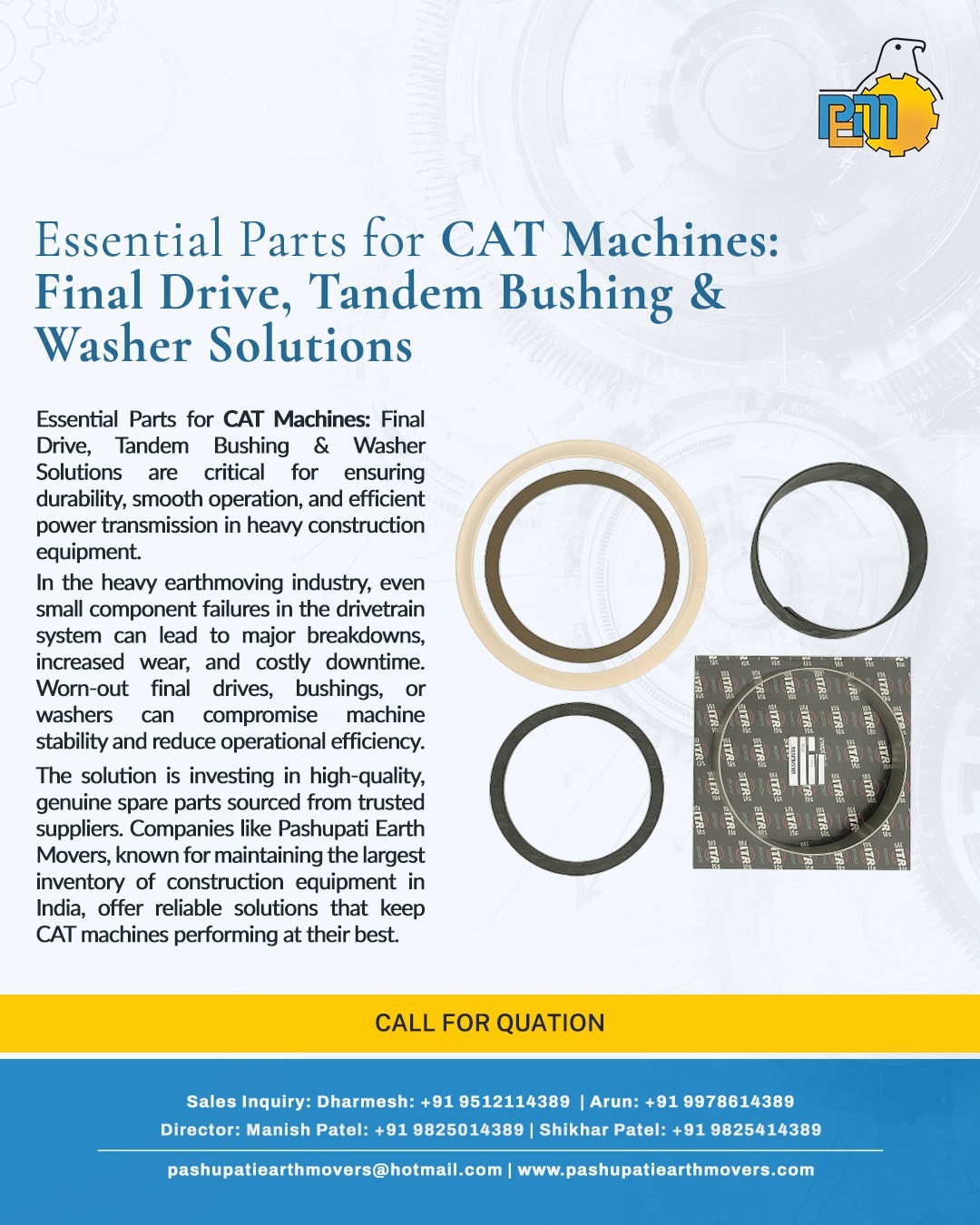 PEM

Essential Parts for CAT Machines: Final Drive, Tandem Bushing & Washer Solutions

Essential Parts for CAT Machines: Final Drive, Tandem Bushing & Washer Solutions are critical for ensuring durability, smooth operation, and efficient power transmission in heavy construction equipment.

In the heavy earthmoving industry, even small component failures in the drivetrain system can lead to major breakdowns, increased wear, and costly downtime. Worn-out final drives, bushings, or washers can compromise machine stability and reduce operational efficiency.

The solution is investing in high-quality, genuine spare parts sourced from trusted suppliers. Companies like Pashupati Earth Movers, known for maintaining the largest inventory of construction equipment in India, offer reliable solutions that keep CAT machines performing at their best.

ITR

CALL FOR QUATION

Sales Inquiry: Dharmesh: +91 9512114389 | Arun: +91 9978614389
Director: Manish Patel: +91 9825014389 | Shikhar Patel: +91 9825414389

pashupatiearthmovers@hotmail.com | www.pashupatiearthmovers.com