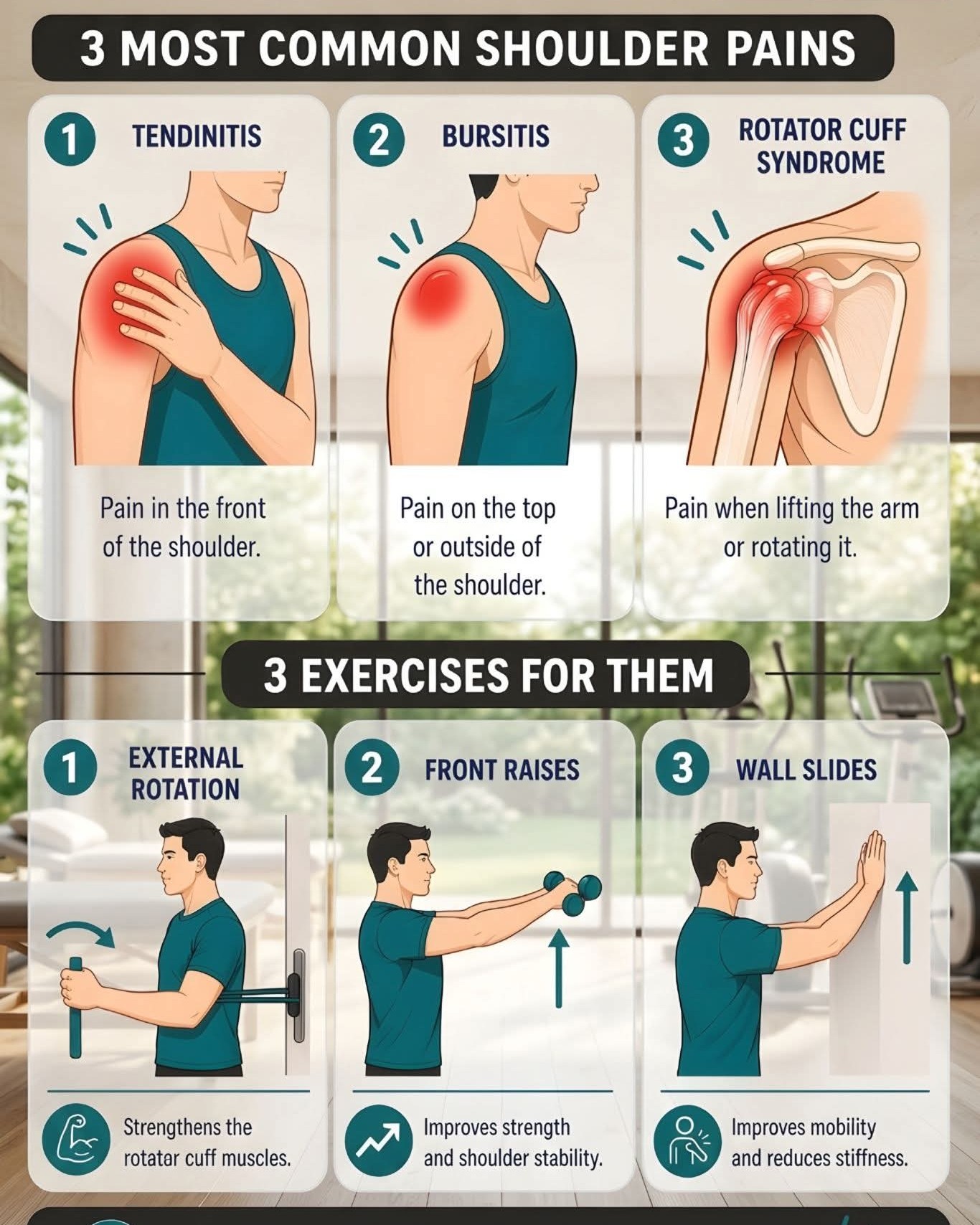 3 MOST COMMON SHOULDER PAINS

1 TENDINITIS

Pain in the front of the shoulder.

2 BURSITIS

Pain on the top or outside of the shoulder.

3 ROTATOR CUFF SYNDROME

Pain when lifting the arm or rotating it.

3 EXERCISES FOR THEM

1 EXTERNAL ROTATION

Strengthens the rotatar cuff muscles.

2 FRONT RAISES

Improves strength and shoulder stability.

3 WALL SLIDES

Improves mobility and reduces stiffness.