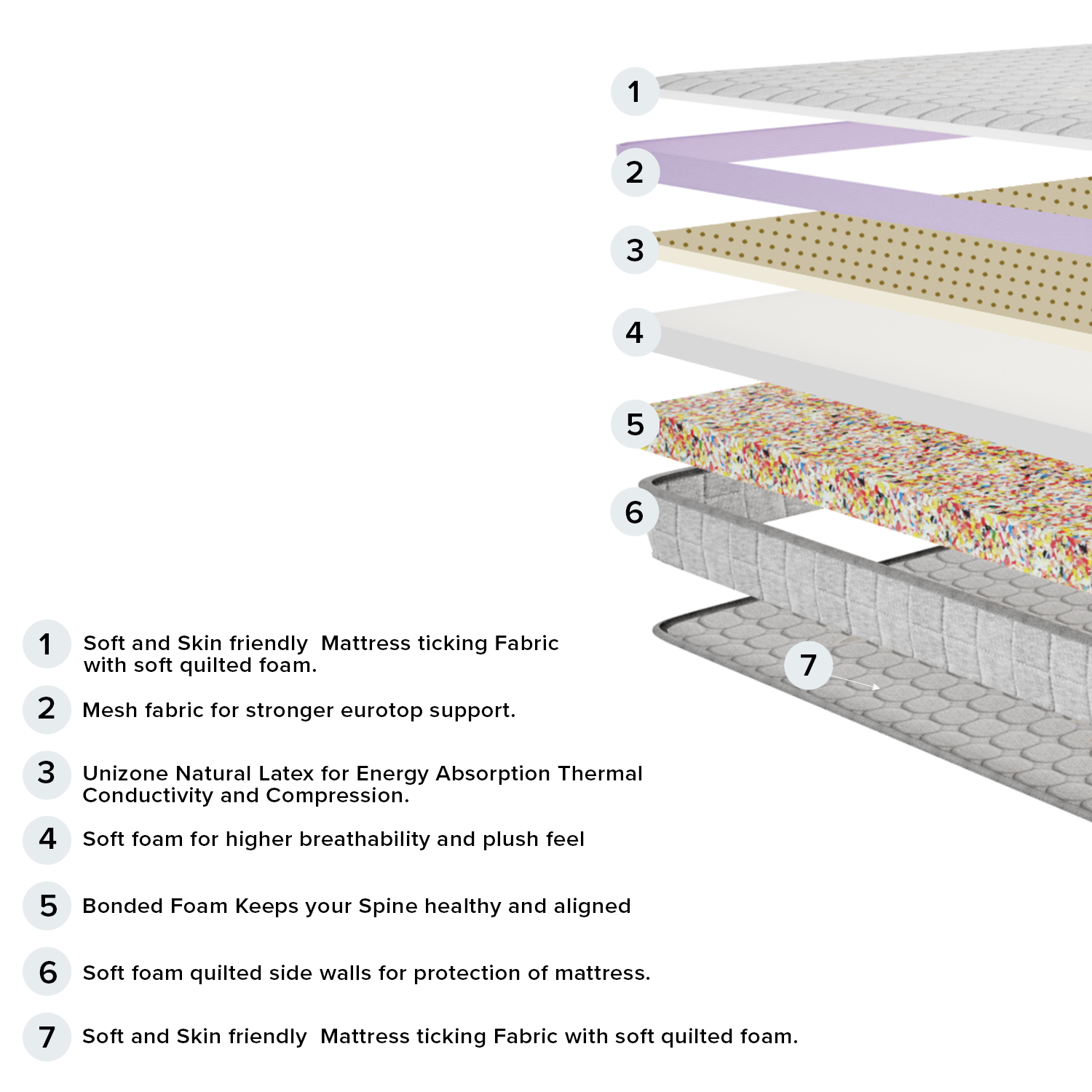 1
2
3
4
5
6
7

1 Soft and Skin friendly  Mattress ticking Fabric with soft quilted foam.

2 Mesh fabric for stronger eurotop support.

3 Unizone Natural Latex for Energy Absorption Thermal Conductivity and Compression.

4 Soft foam for higher breathability and plush feel

5 Bonded Foam Keeps your Spine healthy and aligned

6 Soft foam quilted side walls for protection of mattress.

7 Soft and Skin friendly  Mattress ticking Fabric with soft quilted foam.