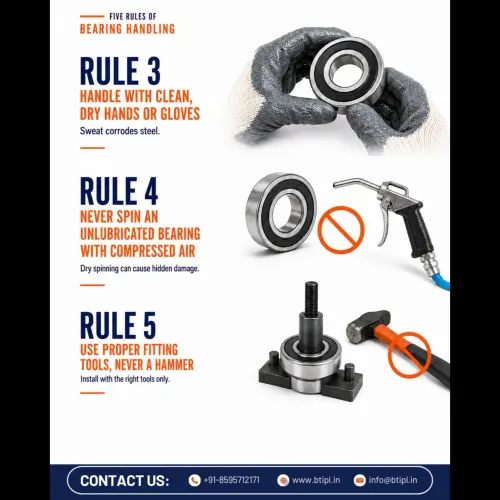 FIVE RULES OF
BEARING HANDLING

RULE 3
HANDLE WITH CLEAN, DRY HANDS OR GLOVES
Sweat corrodes steel.

RULE 4
NEVER SPIN AN UNLUBRICATED BEARING WITH COMPRESSED AIR
Dry spinning can cause hidden damage.

RULE 5
USE PROPER FITTING TOOLS, NEVER A HAMMER
Install with the right tools only.

CONTACT US: +91-8595712171 www.btipl.in info@btipl.in