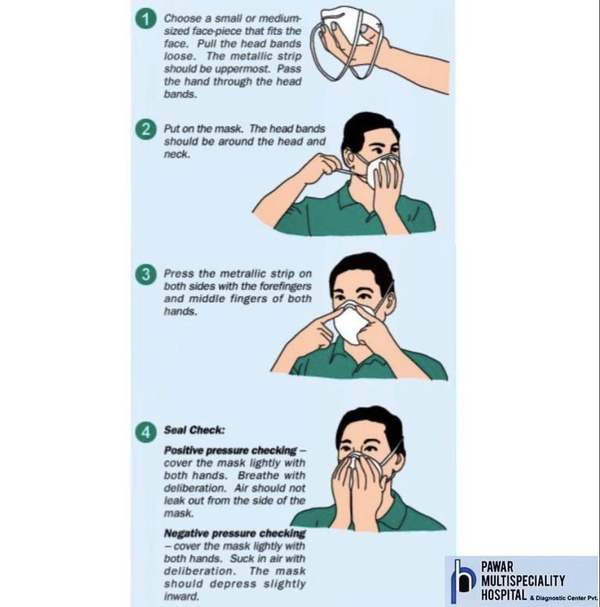 1 Choose a small or medium-sized face-piece that fits the face. Pull the head bands loose. The metallic strip should be uppermost. Pass the hand through the head bands.

2 Put on the mask. The head bands should be around the head and neck.

3 Press the metrallic strip on both sides with the forefingers and middle fingers of both hands.

4 Seal Check:

Positive pressure checking – cover the mask lightly with both hands. Breathe with deliberation. Air should not leak out from the side of the mask.

Negative pressure checking – cover the mask lightly with both hands. Suck in air with deliberation. The mask should depress slightly inward.

PAWAR MULTISPECIALITY HOSPITAL & Diagnostic Center Pvt.