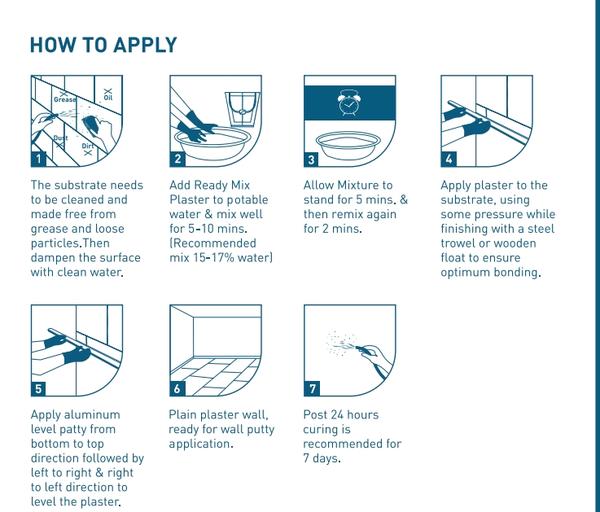 HOW TO APPLY

Grease
Oil
Dust
Dirt

1

The substrate needs to be cleaned and made free from grease and loose particles.Then dampen the surface with clean water.

2

Add Ready Mix Plaster to potable water & mix well for 5-10 mins. (Recommended mix 15-17% water)

3

Allow Mixture to stand for 5 mins. & then remix again for 2 mins.

4

Apply plaster to the substrate, using some pressure while finishing with a steel trowel or wooden float to ensure optimum bonding.

5

Apply aluminum level patty from bottom to top direction followed by left to right & right to left direction to level the plaster.

6

Plain plaster wall, ready for wall putty application.

7

Post 24 hours curing is recommended for 7 days.