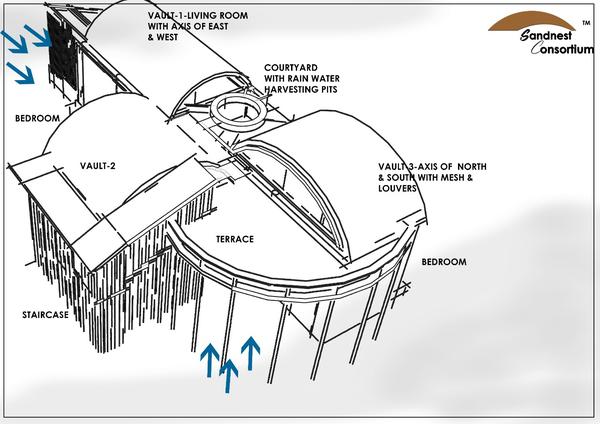 VAULT-1-LIVING ROOM WITH AXIS OF EAST & WEST

Sandnest Consortium ™

COURTYARD WITH RAIN WATER HARVESTING PITS

BEDROOM

VAULT-2

VAULT 3-AXIS OF NORTH & SOUTH WITH MESH & LOUVERS

TERRACE

BEDROOM

STAIRCASE