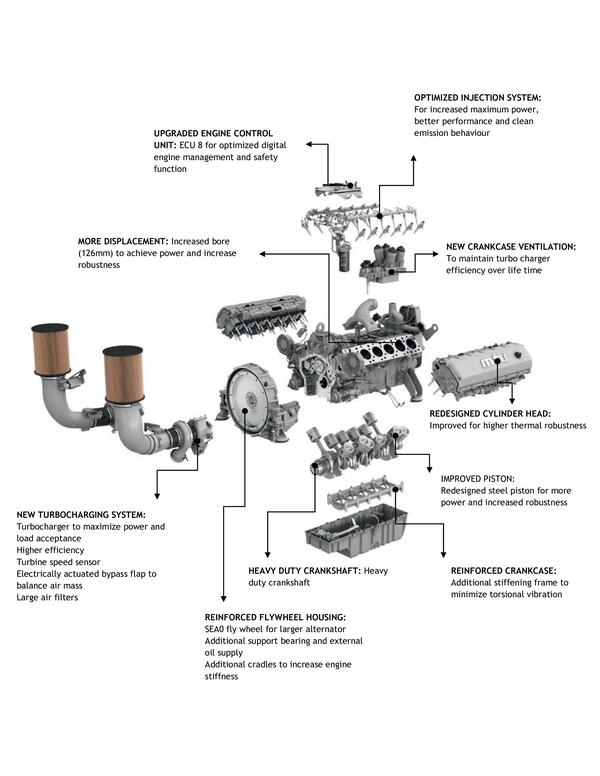 OPTIMIZED INJECTION SYSTEM: For increased maximum power, better performance and clean emission behaviour

UPGRADED ENGINE CONTROL UNIT: ECU 8 for optimized digital engine management and safety function

MORE DISPLACEMENT: Increased bore (126mm) to achieve power and increase robustness

NEW CRANKCASE VENTILATION: To maintain turbo charger efficiency over life time

REDESIGNED CYLINDER HEAD: Improved for higher thermal robustness

IMPROVED PISTON: Redesigned steel piston for more power and increased robustness

NEW TURBOCHARGING SYSTEM:
Turbocharger to maximize power and load acceptance
Higher efficiency
Turbine speed sensor
Electrically actuated bypass flap to balance air mass
Large air filters

HEAVY DUTY CRANKSHAFT: Heavy duty crankshaft

REINFORCED CRANKCASE: Additional stiffening frame to minimize torsional vibration

REINFORCED FLYWHEEL HOUSING:
SEA0 fly wheel for larger alternator
Additional support bearing and external oil supply
Additional cradles to increase engine stiffness