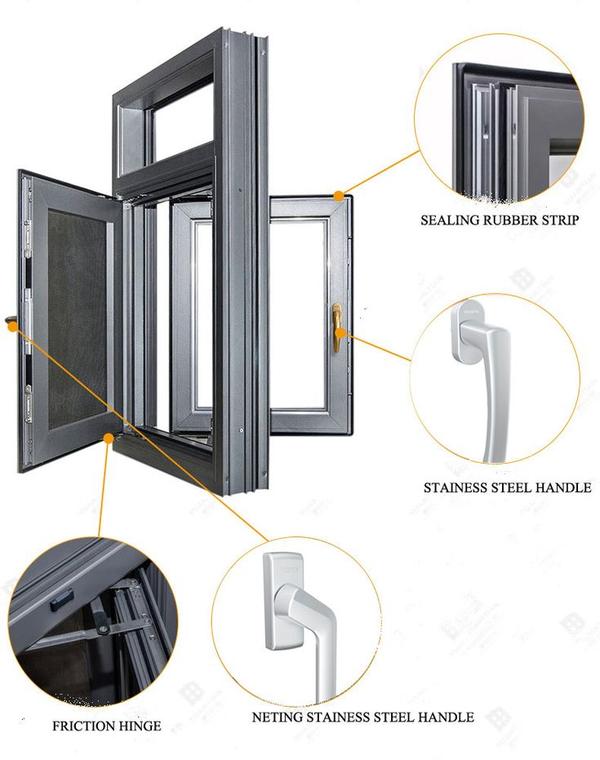 SEALING RUBBER STRIP

STAINESS STEEL HANDLE

FRICTION HINGE

NETING STAINESS STEEL HANDLE