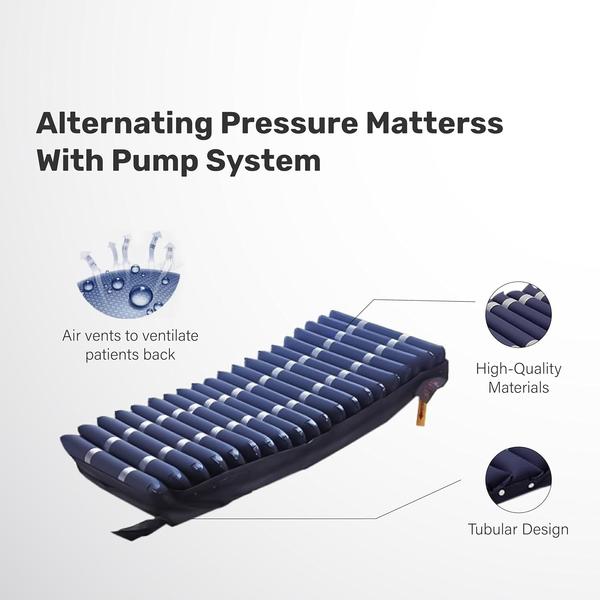 Alternating Pressure Matterss With Pump System

Air vents to ventilate patients back

High-Quality Materials

Tubular Design