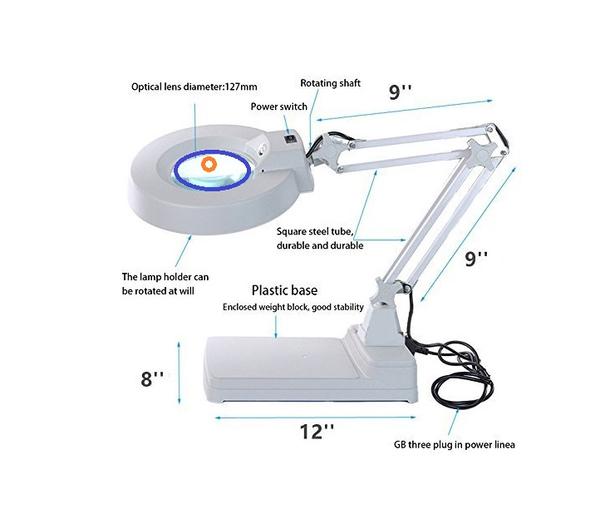 Optical lens diameter:127mm

Rotating shaft

9''

Power switch

Square steel tube, durable and durable

9''

The lamp holder can be rotated at will

Plastic base

Enclosed weight block, good stability

8''

12''

GB three plug in power linea