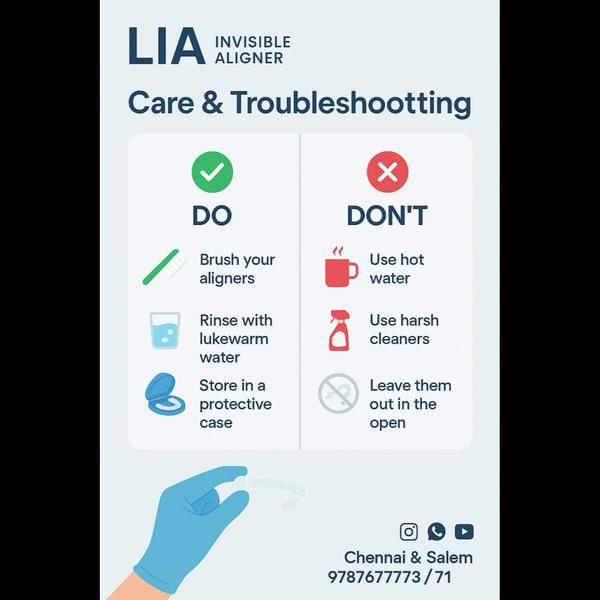 LIA INVISIBLE ALIGNER

Care & Troubleshootting

DO

Brush your aligners

Rinse with lukewarm water

Store in a protective case

DON'T

Use hot water

Use harsh cleaners

Leave them out in the open

Chennai & Salem
9787677773 / 71