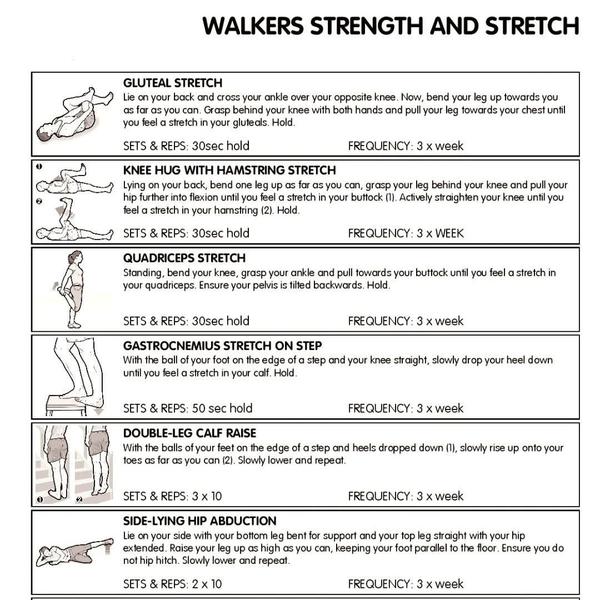 WALKERS STRENGTH AND STRETCH

GLUTEAL STRETCH
Lie on your back and cross your ankle over your opposite knee. Now, bend your leg up towards you as far as you can. Grasp behind your knee with both hands and pull your leg towards your chest until you feel a stretch in your gluteals. Hold.

SETS & REPS: 30sec hold FREQUENCY: 3 x week

1
2
KNEE HUG WITH HAMSTRING STRETCH
Lying on your back, bend one leg up as far as you can, grasp your leg behind your knee and pull your hip further into flexion until you feel a stretch in your buttock (1). Actively straighten your knee until you feel a stretch in your hamstring (2). Hold.

SETS & REPS: 30sec hold FREQUENCY: 3 x WEEK

QUADRICEPS STRETCH
Standing, bend your knee, grasp your ankle and pull towards your buttock until you feel a stretch in your quadriceps. Ensure your pelvis is tilted backwards. Hold.

SETS & REPS: 30sec hold FREQUENCY: 3 x week

GASTROCNEMIUS STRETCH ON STEP
With the ball of your foot on the edge of a step and your knee straight, slowly drop your heel down until you feel a stretch in your calf. Hold.

SETS & REPS: 50 sec hold FREQUENCY: 3 x week

1
2
DOUBLE-LEG CALF RAISE
With the balls of your feet on the edge of a step and heels dropped down (1), slowly rise up onto your toes as far as you can (2). Slowly lower and repeat.

SETS & REPS: 3 x 10 FREQUENCY: 3 x week

SIDE-LYING HIP ABDUCTION
Lie on your side with your bottom leg bent for support and your top leg straight with your hip extended. Raise your leg up as high as you can, keeping your foot parallel to the floor. Ensure you do not hip hitch. Slowly lower and repeat.

SETS & REPS: 2 x 10 FREQUENCY: 3 x week