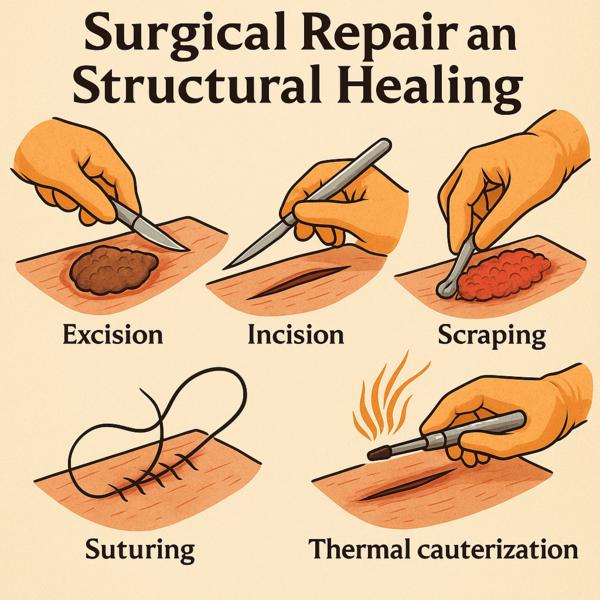 Surgical Repair an Structural Healing

Excision

Incision

Scraping

Suturing

Thermal cauterization