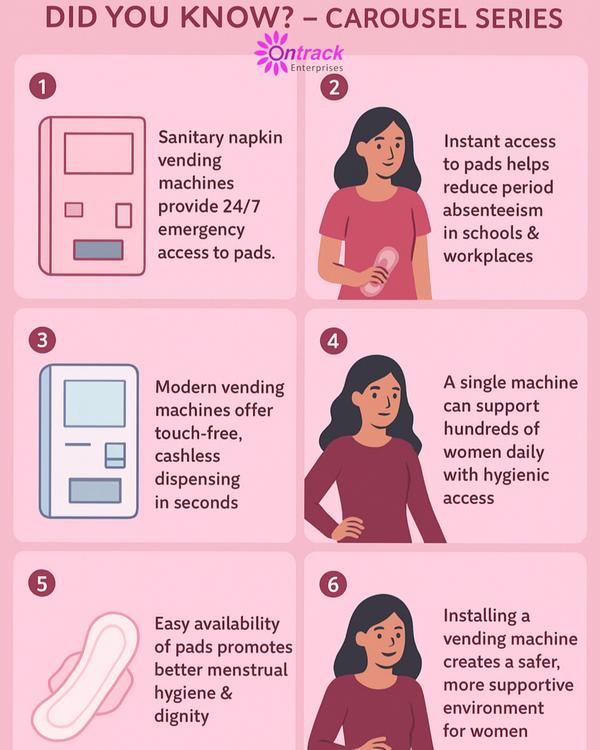 DID YOU KNOW? – CAROUSEL SERIES

Ontrack Enterprises

1

Sanitary napkin vending machines provide 24/7 emergency access to pads.

2

Instant access to pads helps reduce period absenteeism in schools & workplaces

3

Modern vending machines offer touch-free, cashless dispensing in seconds

4

A single machine can support hundreds of women daily with hygienic access

5

Easy availability of pads promotes better menstrual hygiene & dignity

6

Installing a vending machine creates a safer, more supportive environment for women