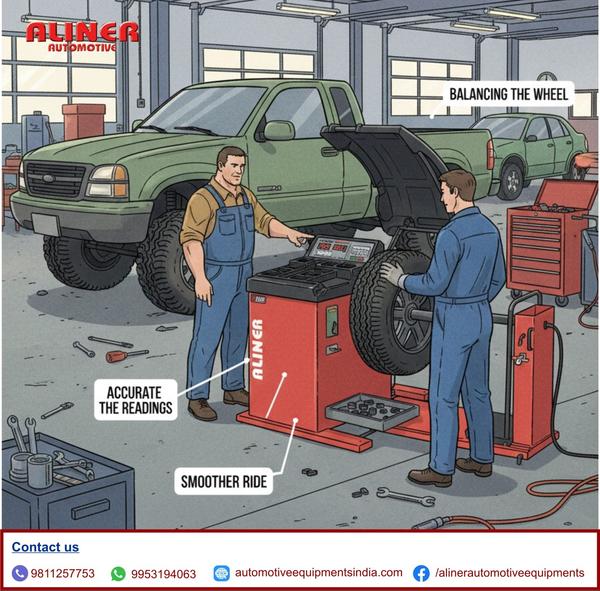 ALINER
AUTOMOTIVE

BALANCING THE WHEEL

ALINER

ACCURATE THE READINGS

SMOOTHER RIDE

Contact us

9811257753 9953194063 automotiveequipmentsindia.com /alinerautomotiveequipments