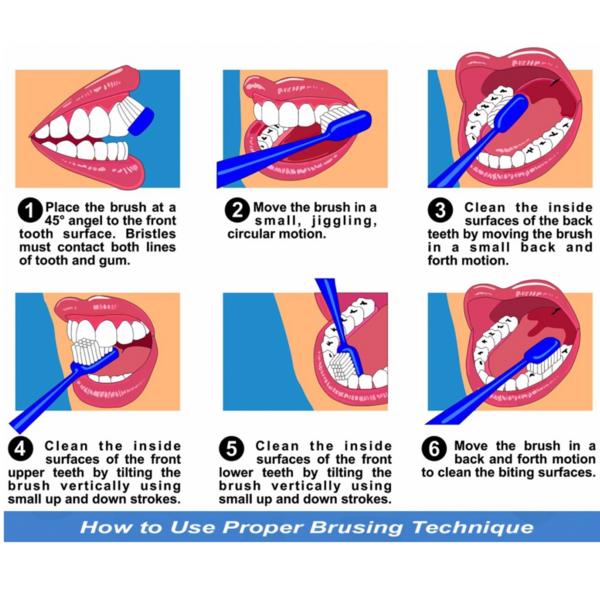 1 Place the brush at a 45° angel to the front tooth surface. Bristles must contact both lines of tooth and gum.

2 Move the brush in a small, jiggling, circular motion.

3 Clean the inside surfaces of the back teeth by moving the brush in a small back and forth motion.

4 Clean the inside surfaces of the front upper teeth by tilting the brush vertically using small up and down strokes.

5 Clean the inside surfaces of the front lower teeth by tilting the brush vertically using small up and down strokes.

6 Move the brush in a back and forth motion to clean the biting surfaces.

How to Use Proper Brusing Technique